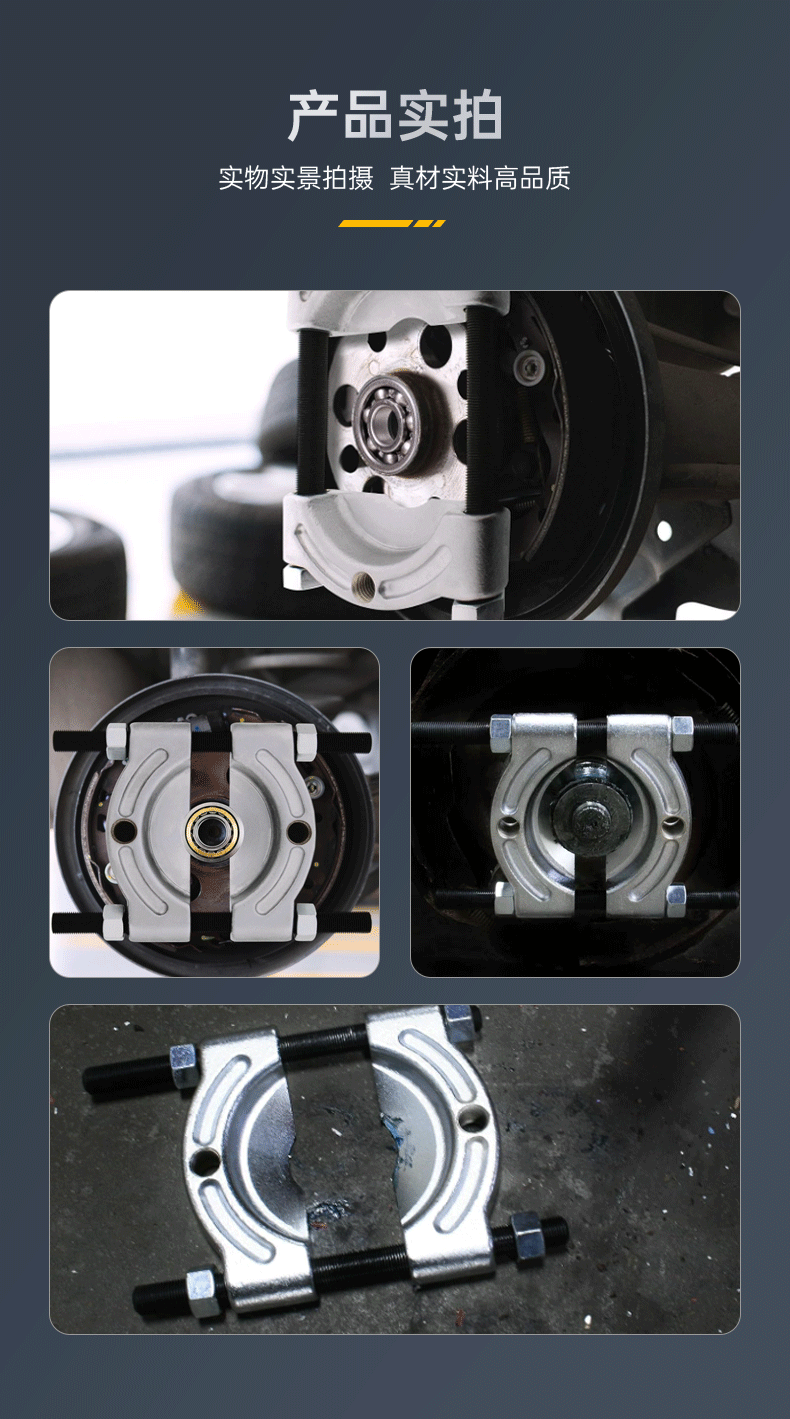 产品实拍

实物实景拍摄 真材实料高品质