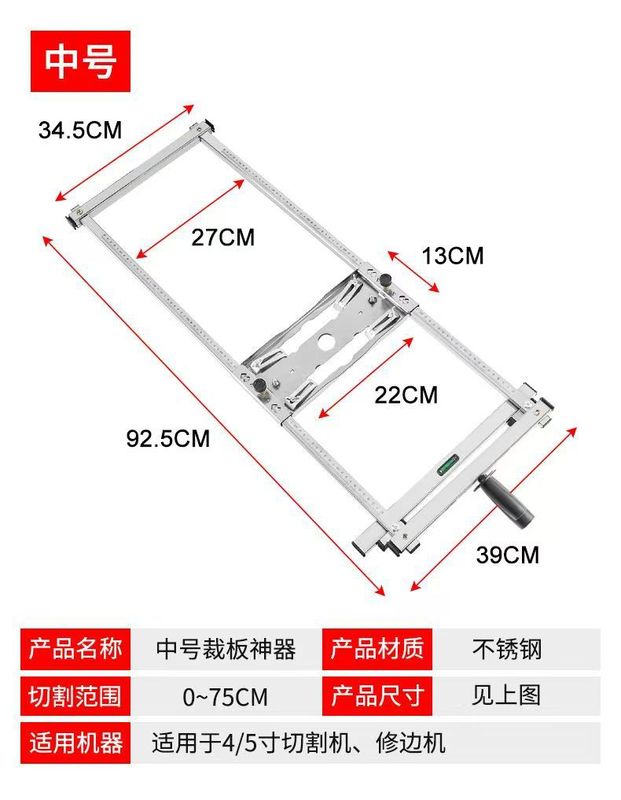 中号

34.5CM

27CM

13CM

22CM

92.5CM

39CM

| 产品名称 | 中号裁板神器 | 产品材质 | 不锈钢 |
|---|---|---|---|
| 切割范围 | 0~75CM | 产品尺寸 | 见上图 |
| 适用机器 | 适用于4/5寸切割机、修边机 | | |