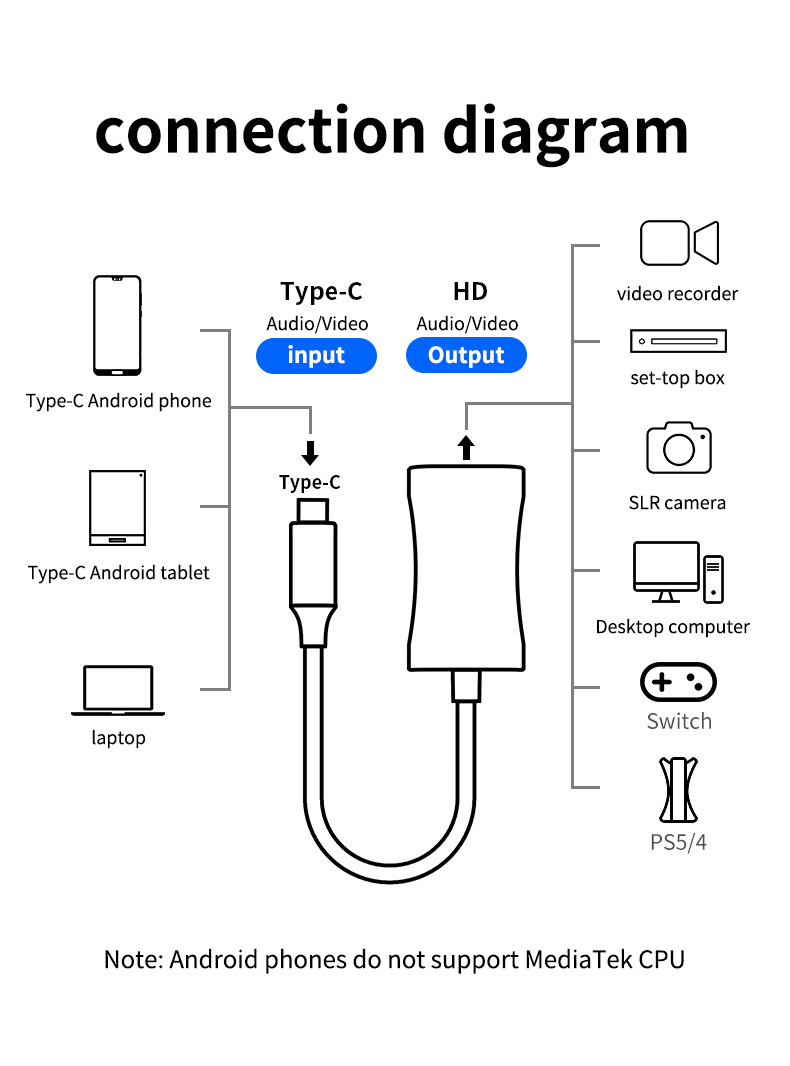 connection diagram

Type-C Android phone

Type-C Android tablet

laptop

Type-C
Audio/Video
input

HD
Audio/Video
Output

Type-C

video recorder

set-top box

SLR camera

Desktop computer

Switch

PS5/4

Note: Android phones do not support MediaTek CPU