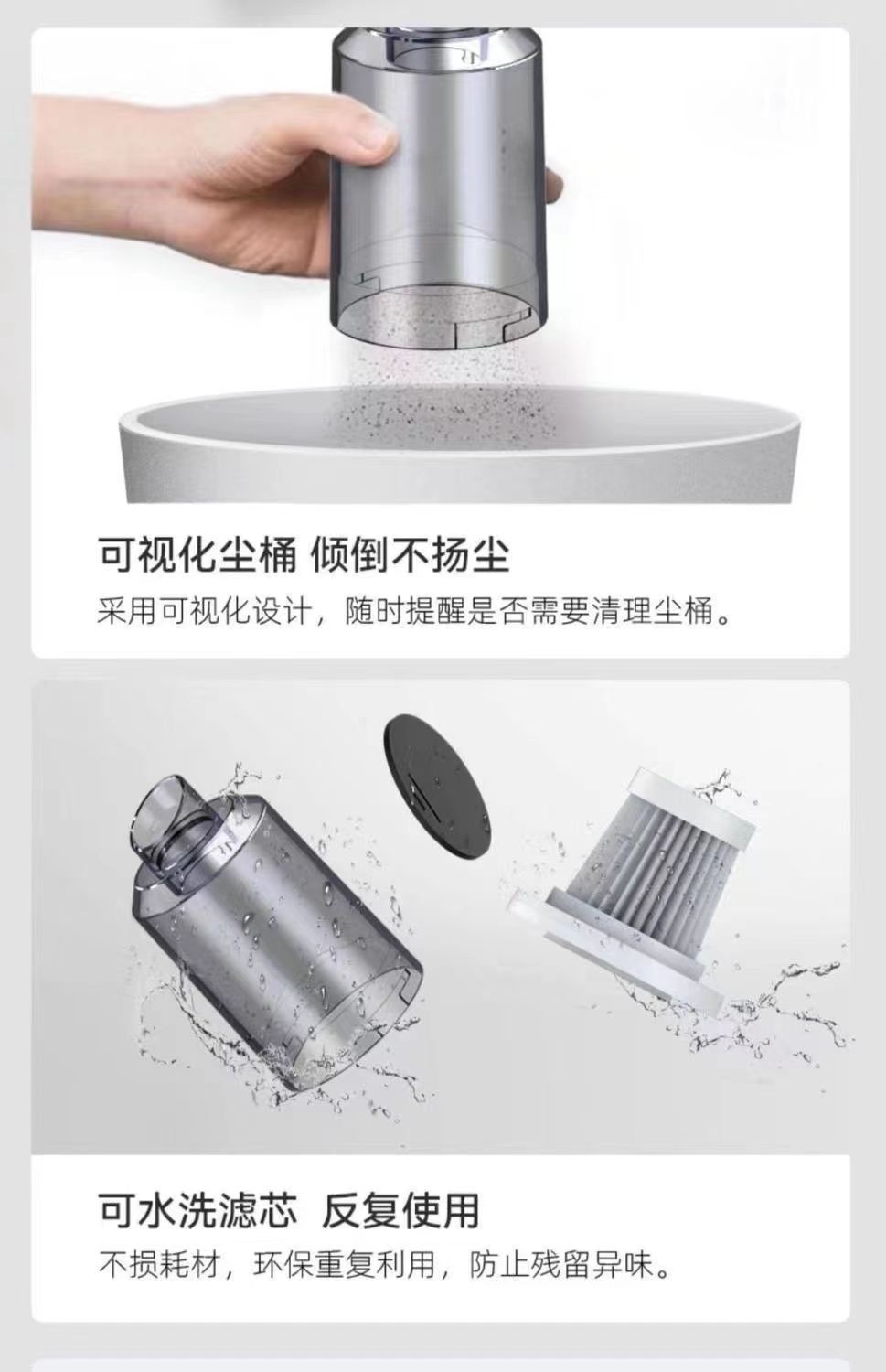 可视化尘桶 倾倒不扬尘

采用可视化设计，随时提醒是否需要清理尘桶。

可水洗滤芯 反复使用

不损耗材，环保重复利用，防止残留异味。