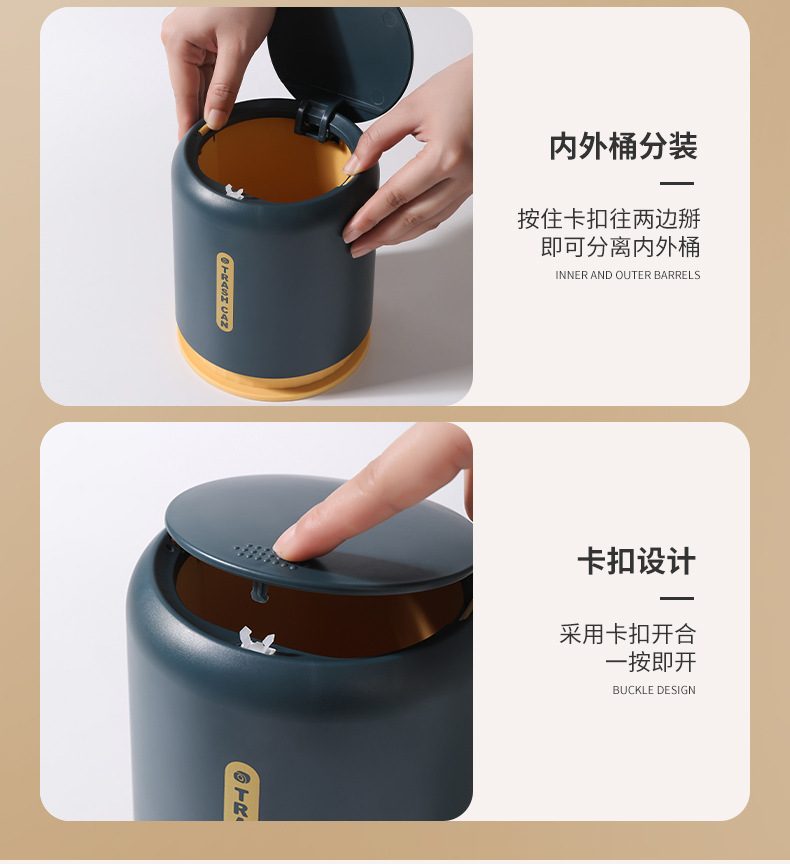 TRASH CAN

内外桶分装

按住卡扣往两边掰
即可分离内外桶
INNER AND OUTER BARRELS

TRA

卡扣设计

采用卡扣开合
一按即开
BUCKLE DESIGN