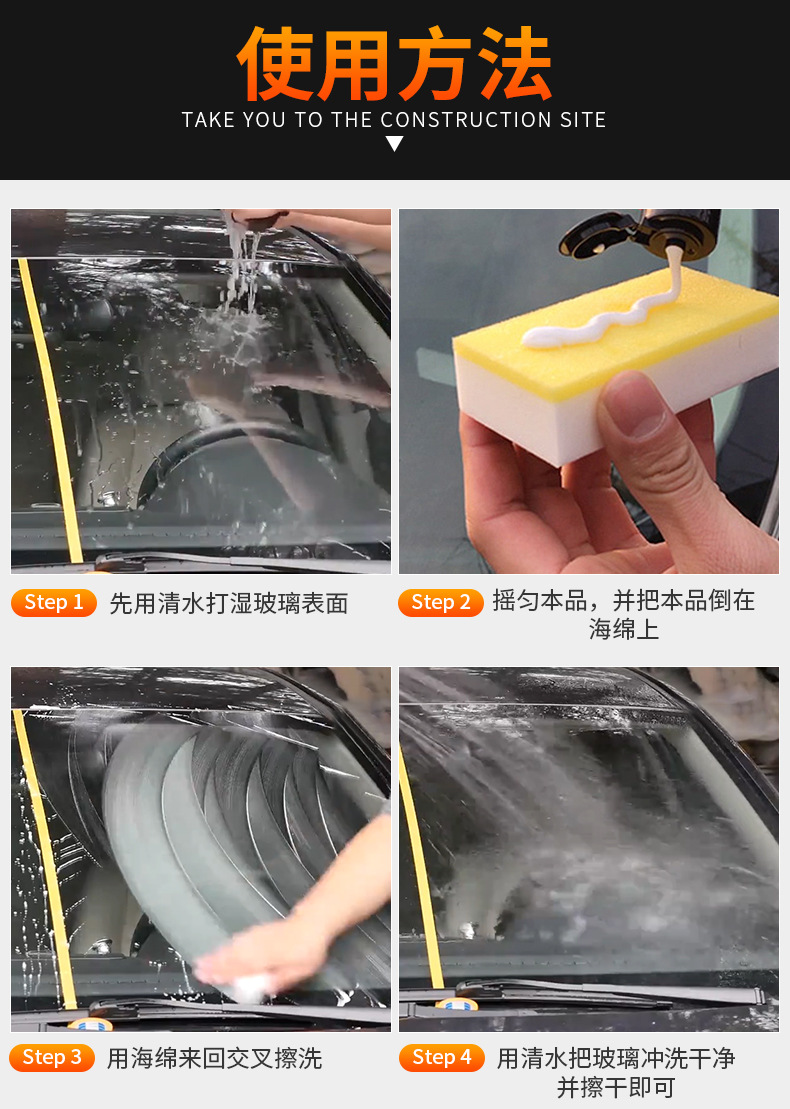 使用方法

TAKE YOU TO THE CONSTRUCTION SITE

Step 1 先用清水打湿玻璃表面

Step 2 摇匀本品，并把本品倒在海绵上

Step 3 用海绵来回交叉擦洗

Step 4 用清水把玻璃冲洗干净并擦干即可