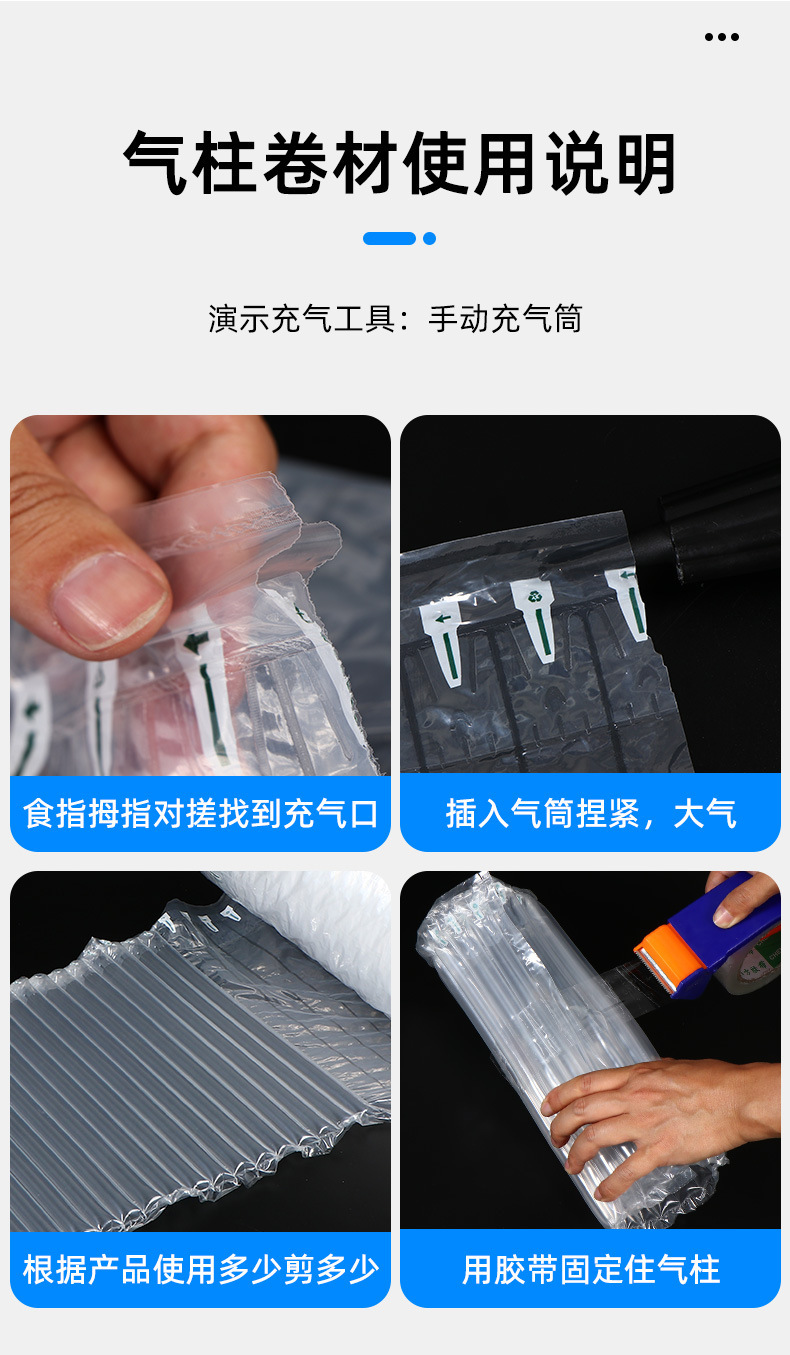 气柱卷材使用说明

演示充气工具：手动充气筒

食指拇指对搓找到充气口

插入气筒捏紧，大气

根据产品使用多少剪多少

用胶带固定住气柱