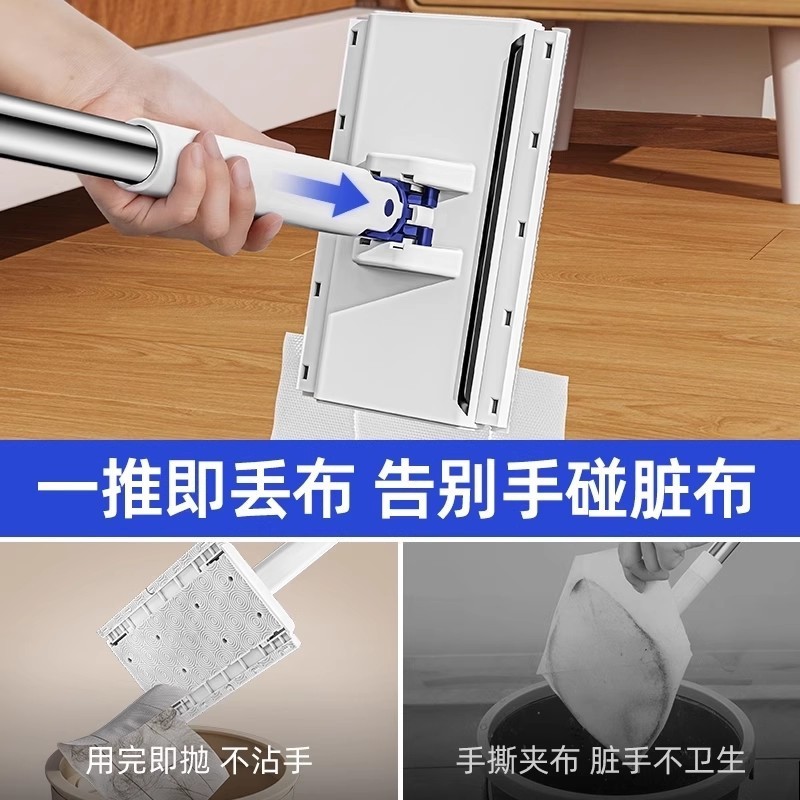 一推即丢布 告别手碰脏布

用完即抛 不沾手

手撕夹布 脏手不卫生