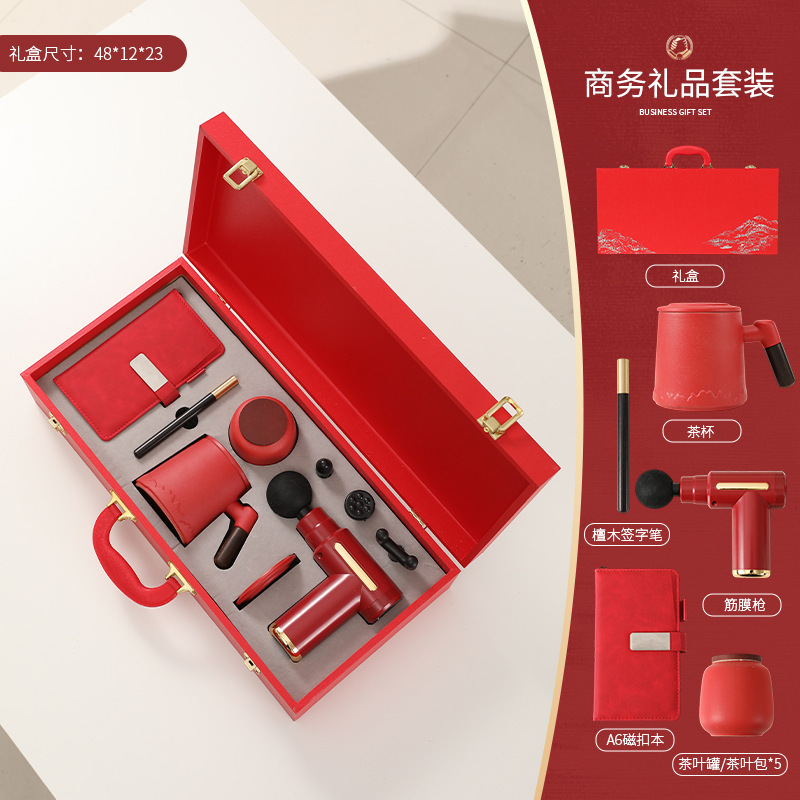 礼盒尺寸：48*12*23

商务礼品套装
BUSINESS GIFT SET

礼盒

茶杯

檀木签字笔

筋膜枪

A6磁扣本

茶叶罐/茶叶包*5