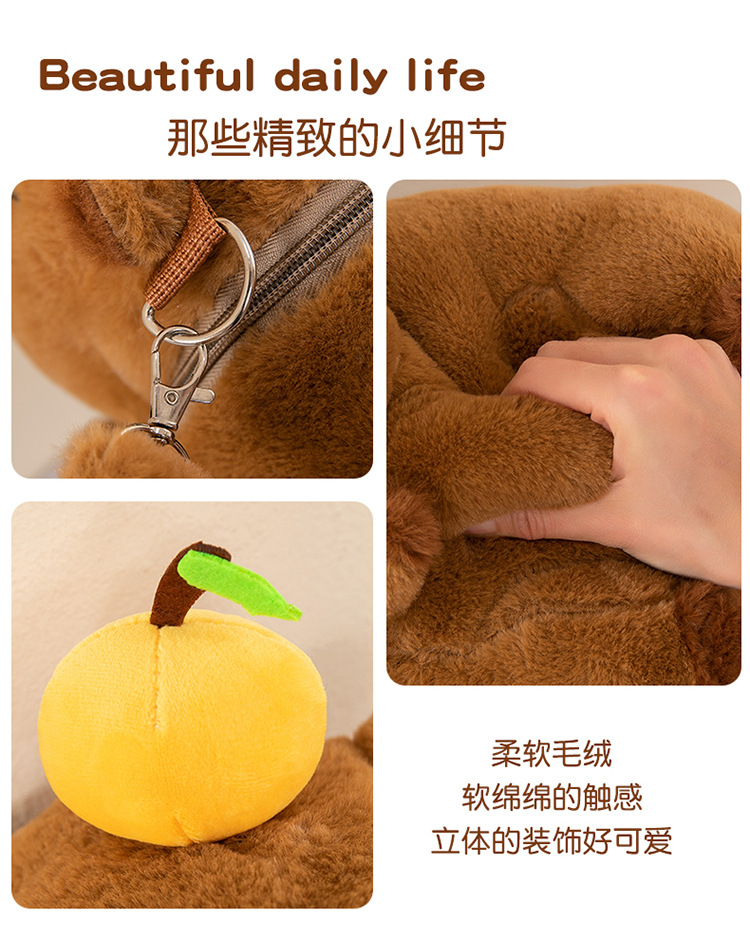 Beautiful daily life
那些精致的小细节

柔软毛绒
软绵绵的触感
立体的装饰好可爱