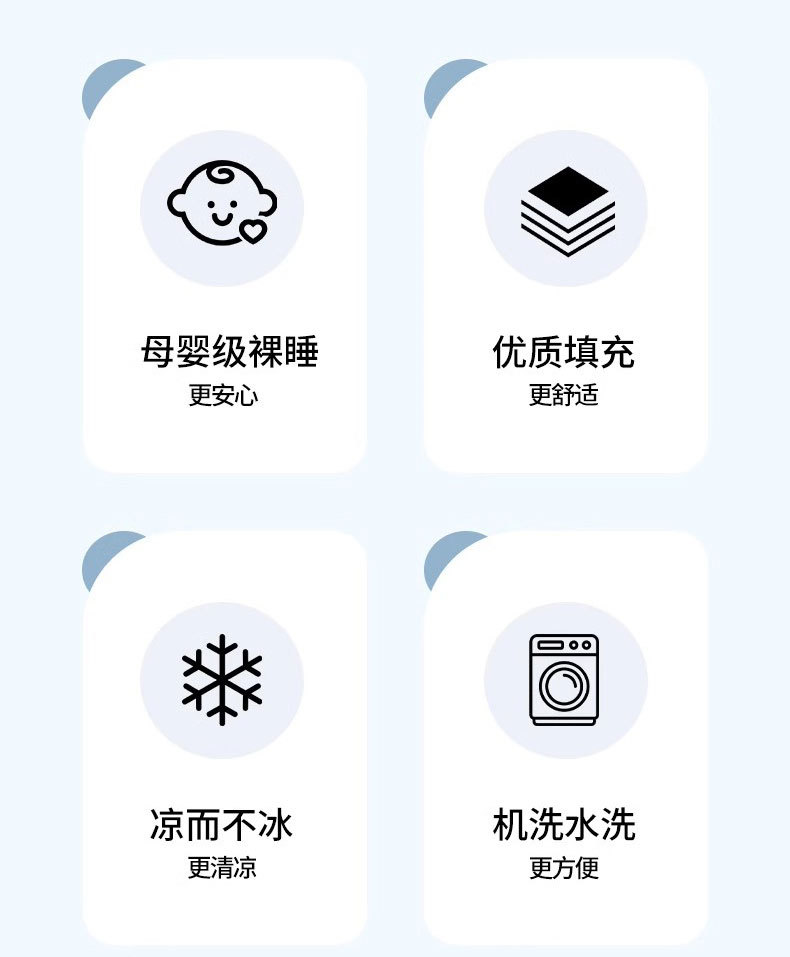 母婴级裸睡
更安心

优质填充
更舒适

凉而不冰
更清凉

机洗水洗
更方便