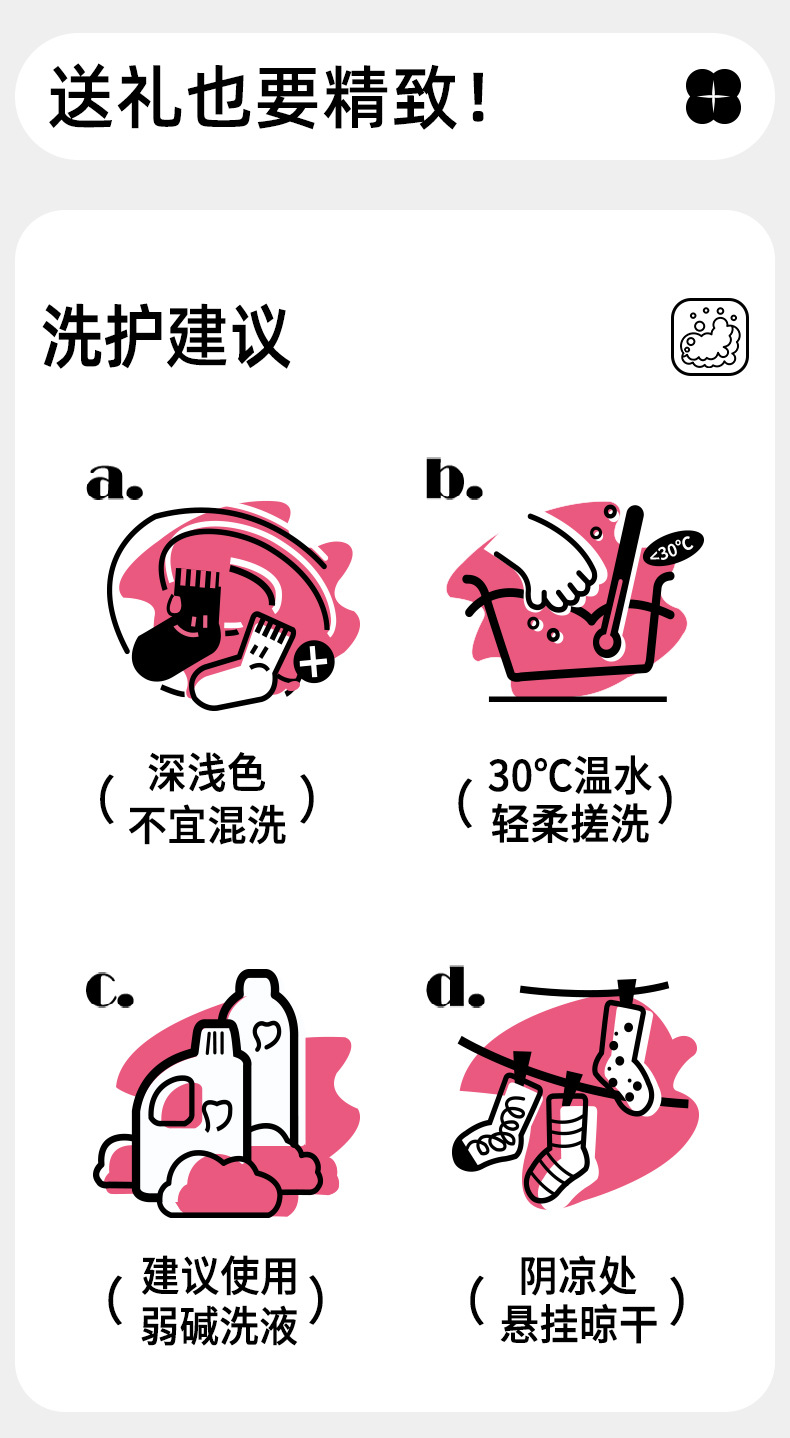 送礼也要精致!

洗护建议

a.

（深浅色
不宜混洗）

b.

<30℃

（30℃温水
轻柔搓洗）

c.

（建议使用
弱碱洗液）

d.

（阴凉处
悬挂晾干）