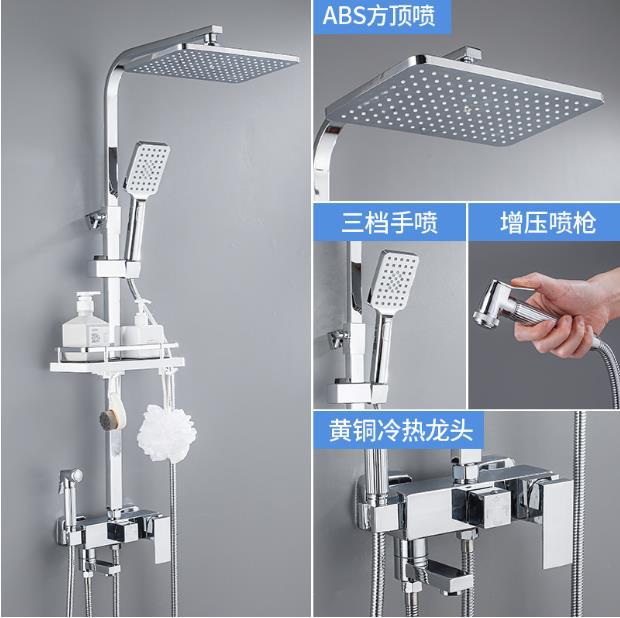 ABS方顶喷

三档手喷

增压喷枪

黄铜冷热龙头