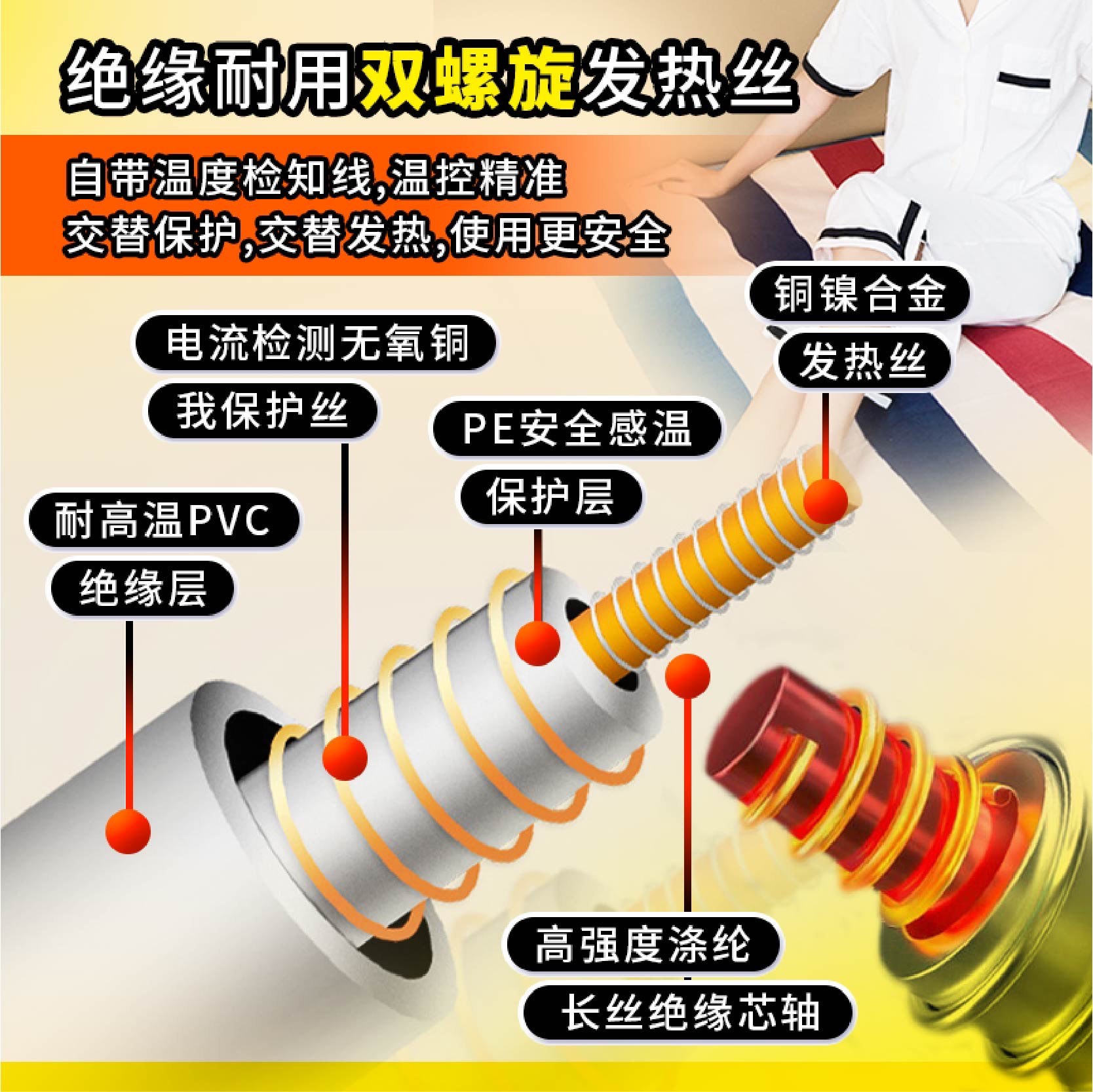 绝缘耐用双螺旋发热丝

自带温度检知线,温控精准
交替保护,交替发热,使用更安全

铜镍合金
发热丝

电流检测无氧铜
我保护丝

PE安全感温
保护层

耐高温PVC
绝缘层

高强度涤纶
长丝绝缘芯轴