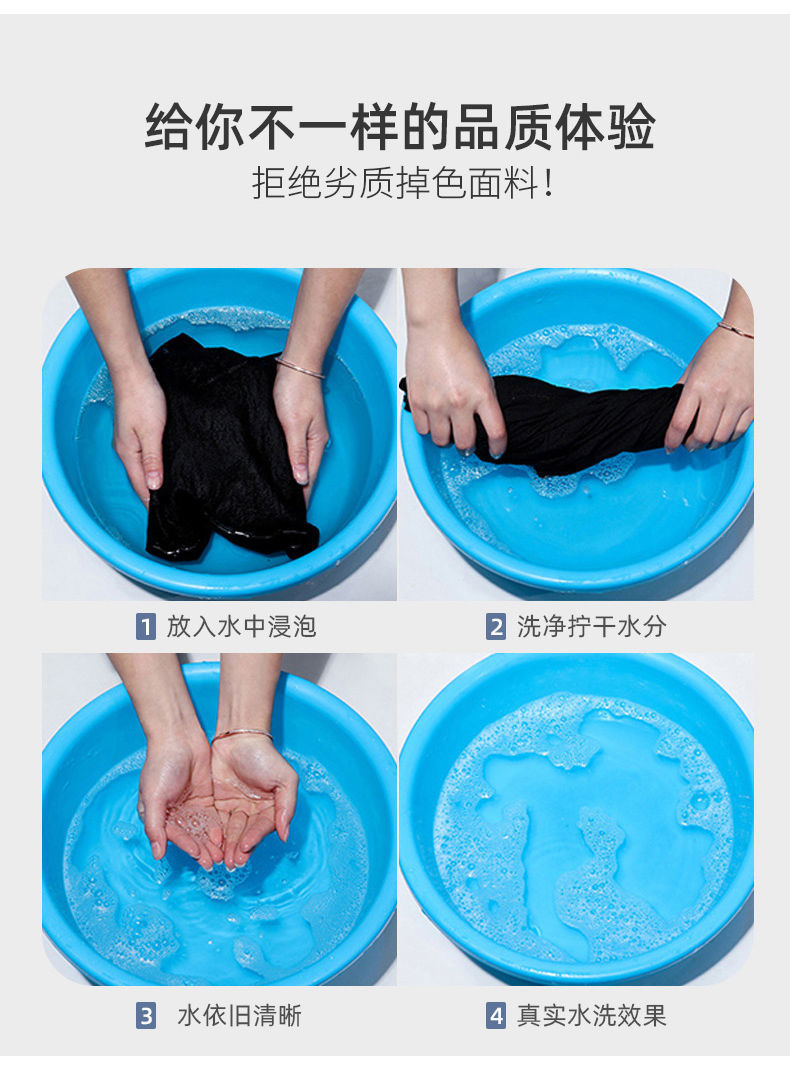 给你不一样的品质体验

拒绝劣质掉色面料！

1 放入水中浸泡

2 洗净拧干水分

3 水依旧清晰

4 真实水洗效果