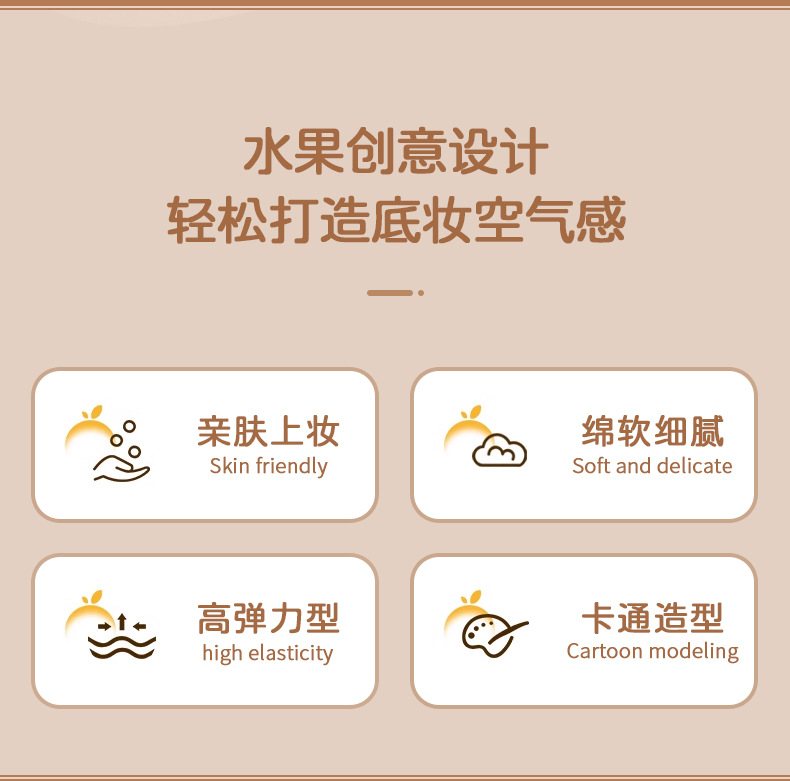 水果创意设计
轻松打造底妆空气感

亲肤上妆
Skin friendly

绵软细腻
Soft and delicate

高弹力型
high elasticity

卡通造型
Cartoon modeling