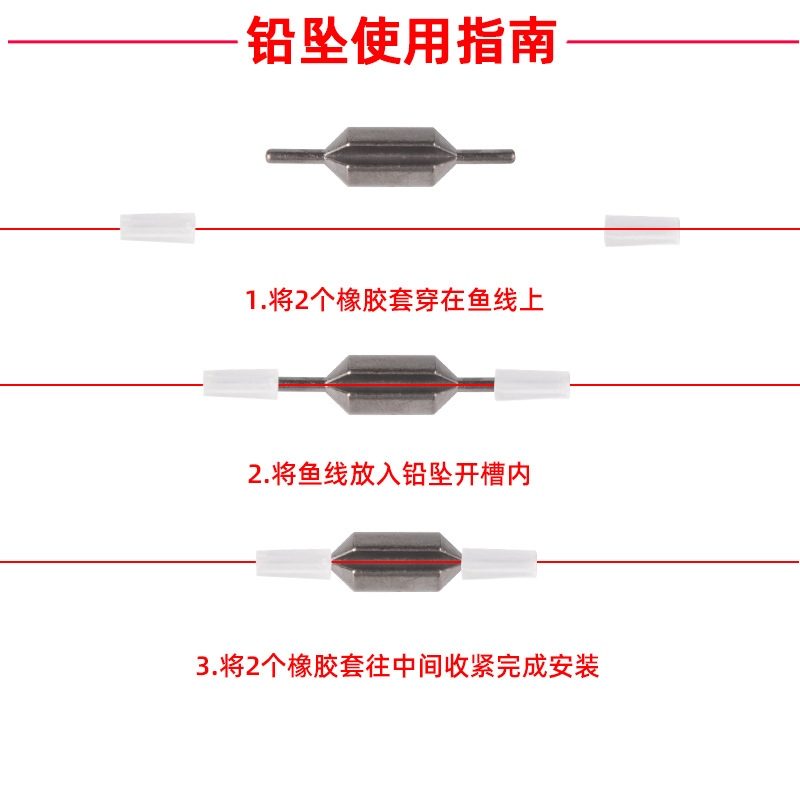 铅坠使用指南

1.将2个橡胶套穿在鱼线上

2.将鱼线放入铅坠开槽内

3.将2个橡胶套往中间收紧完成安装