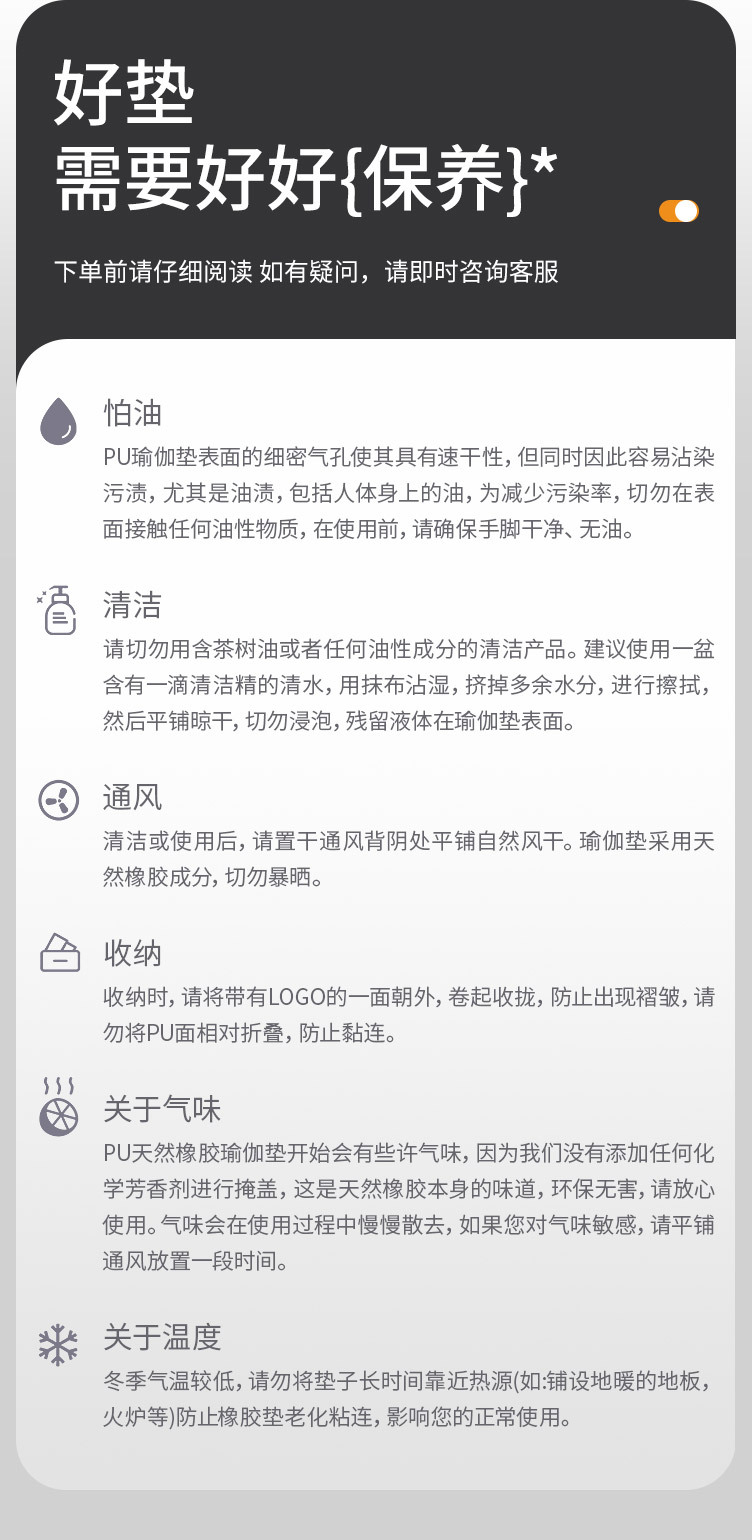 好垫
需要好好{保养}*

下单前请仔细阅读 如有疑问，请即时咨询客服

怕油

PU瑜伽垫表面的细密气孔使其具有速干性，但同时因此容易沾染污渍，尤其是油渍，包括人体身上的油，为减少污染率，切勿在表面接触任何油性物质，在使用前，请确保手脚干净、无油。

清洁

请切勿用含茶树油或者任何油性成分的清洁产品。建议使用一盆含有一滴清洁精的清水，用抹布沾湿，挤掉多余水分，进行擦拭，然后平铺晾干，切勿浸泡，残留液体在瑜伽垫表面。

通风

清洁或使用后，请置干通风背阴处平铺自然风干。瑜伽垫采用天然橡胶成分，切勿暴晒。

收纳

收纳时，请将带有LOGO的一面朝外，卷起收拢，防止出现褶皱，请勿将PU面相对折叠，防止黏连。

关于气味

PU天然橡胶瑜伽垫开始会有些许气味，因为我们没有添加任何化学芳香剂进行掩盖，这是天然橡胶本身的味道，环保无害，请放心使用。气味会在使用过程中慢慢散去，如果您对气味敏感，请平铺通风放置一段时间。

关于温度

冬季气温较低，请勿将垫子长时间靠近热源(如:铺设地暖的地板，火炉等)防止橡胶垫老化粘连，影响您的正常使用。