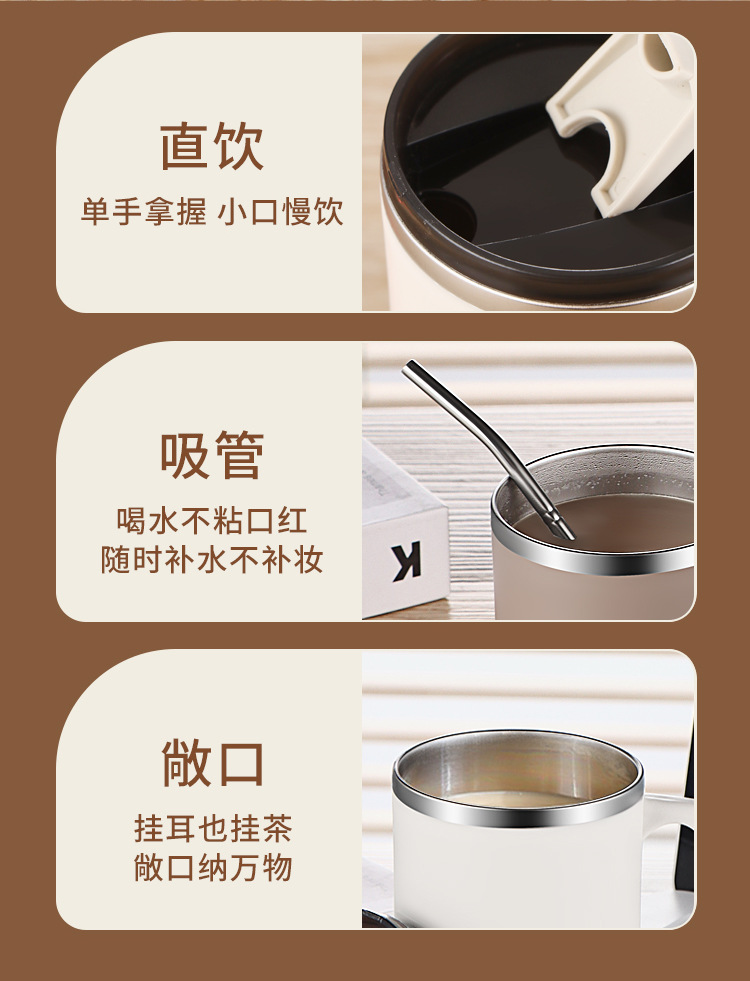 直饮

单手拿握 小口慢饮

吸管

喝水不粘口红
随时补水不补妆

K

敞口

挂耳也挂茶
敞口纳万物