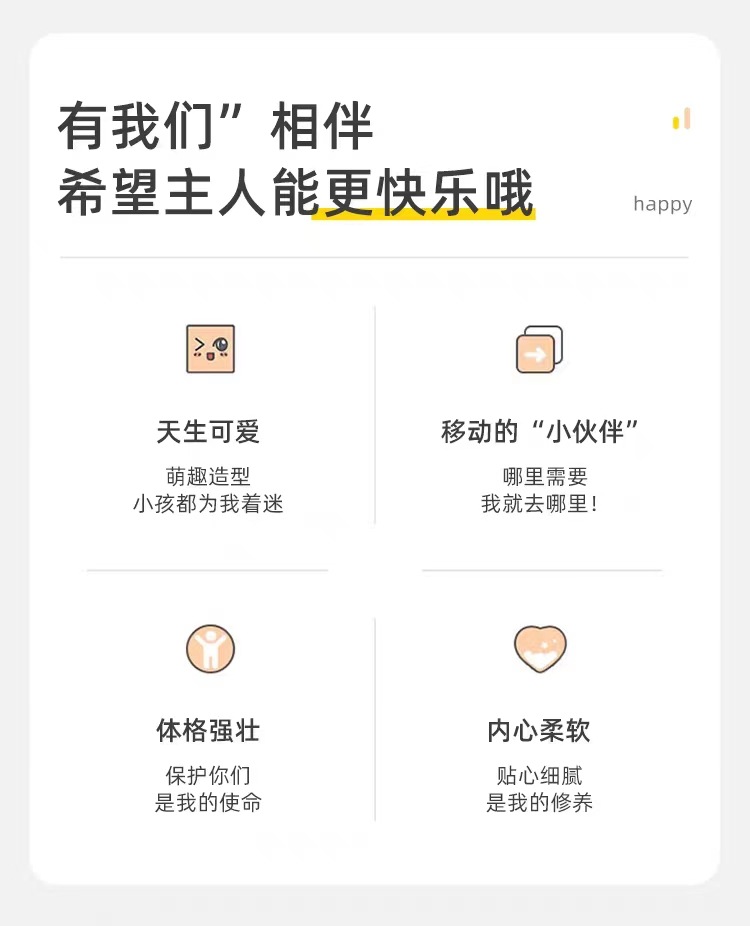 有我们”相伴
希望主人能更快乐哦

happy

天生可爱

萌趣造型
小孩都为我着迷

移动的“小伙伴”

哪里需要
我就去哪里!

体格强壮

保护你们
是我的使命

内心柔软

贴心细腻
是我的修养