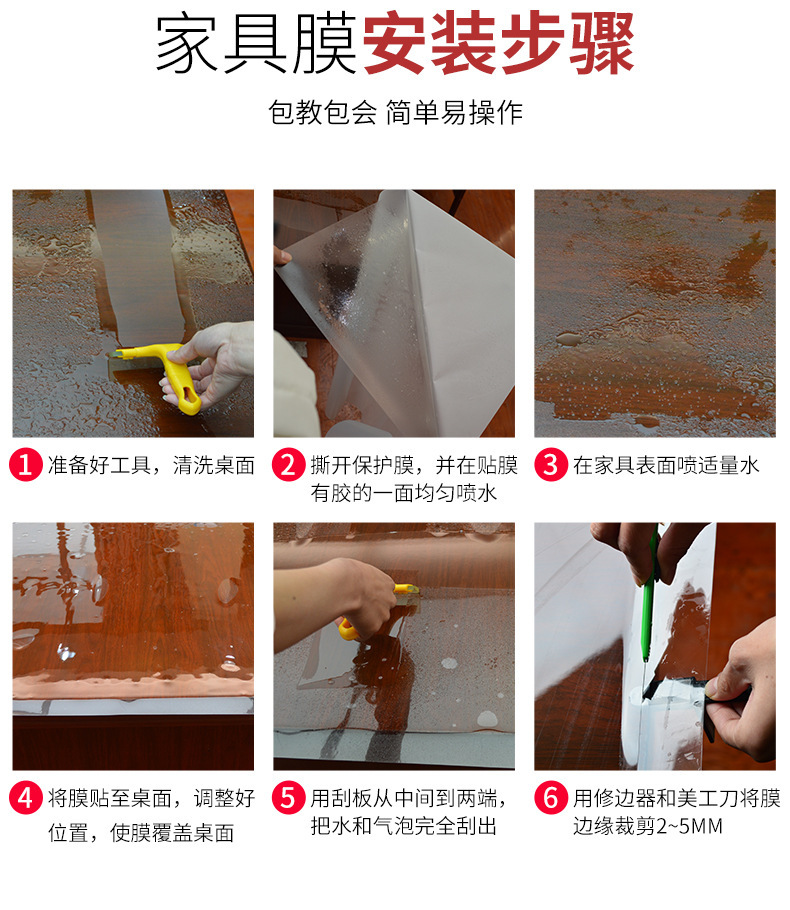 家具膜安装步骤

包教包会 简单易操作

1 准备好工具，清洗桌面

2 撕开保护膜，并在贴膜有胶的一面均匀喷水

3 在家具表面喷适量水

4 将膜贴至桌面，调整好位置，使膜覆盖桌面

5 用刮板从中间到两端，把水和气泡完全刮出

6 用修边器和美工刀将膜边缘裁剪2~5MM