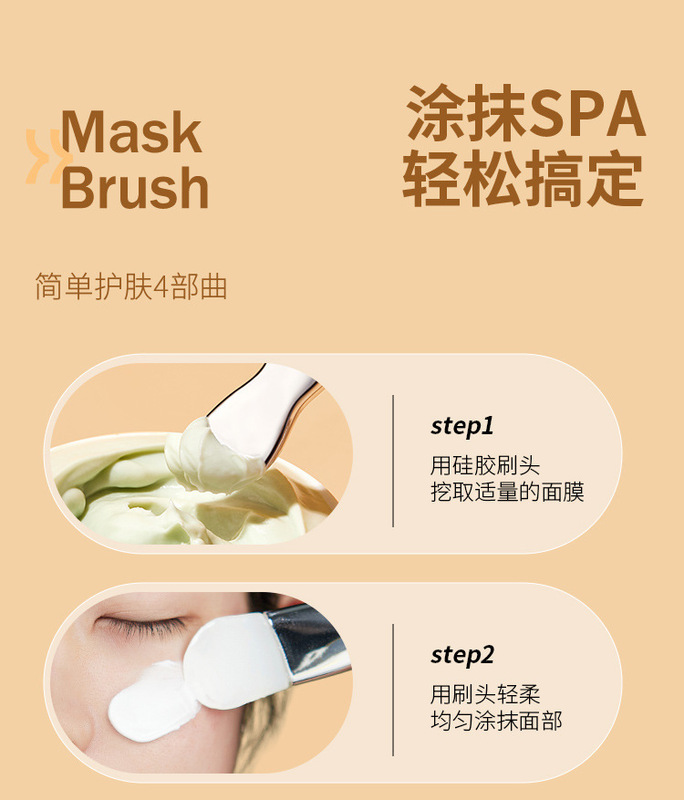 Mask Brush

涂抹SPA
轻松搞定

简单护肤4部曲

step1
用硅胶刷头
挖取适量的面膜

step2
用刷头轻柔
均匀涂抹面部