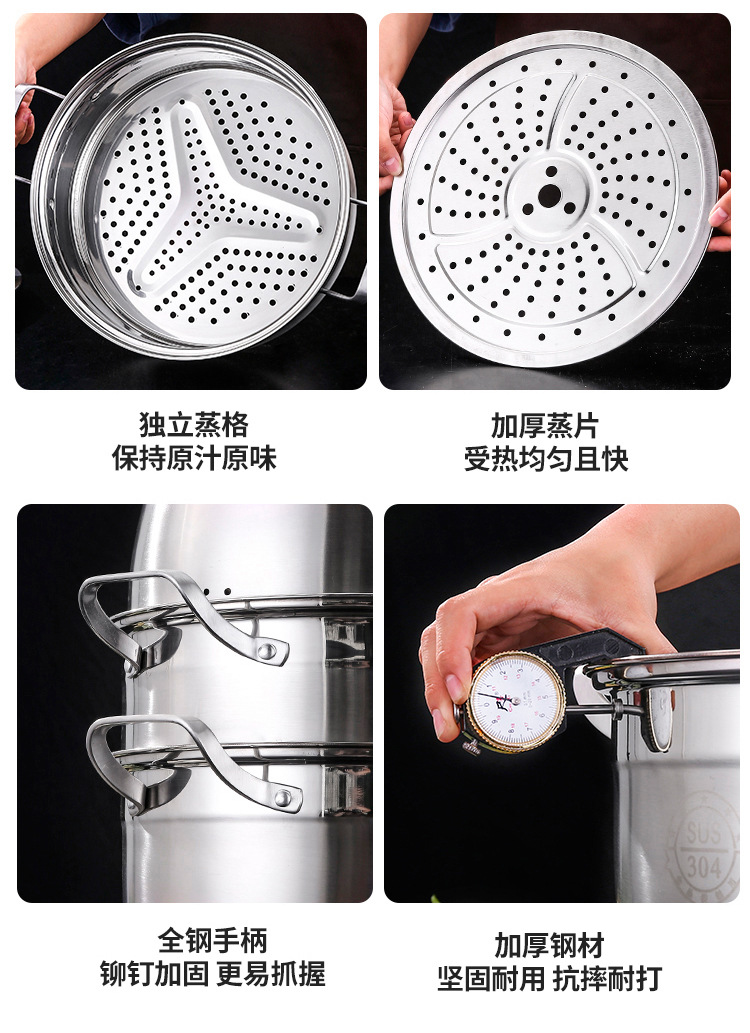 独立蒸格
保持原汁原味

加厚蒸片
受热均匀且快

全钢手柄
铆钉加固 更易抓握

SUS
304

加厚钢材
坚固耐用 抗摔耐打