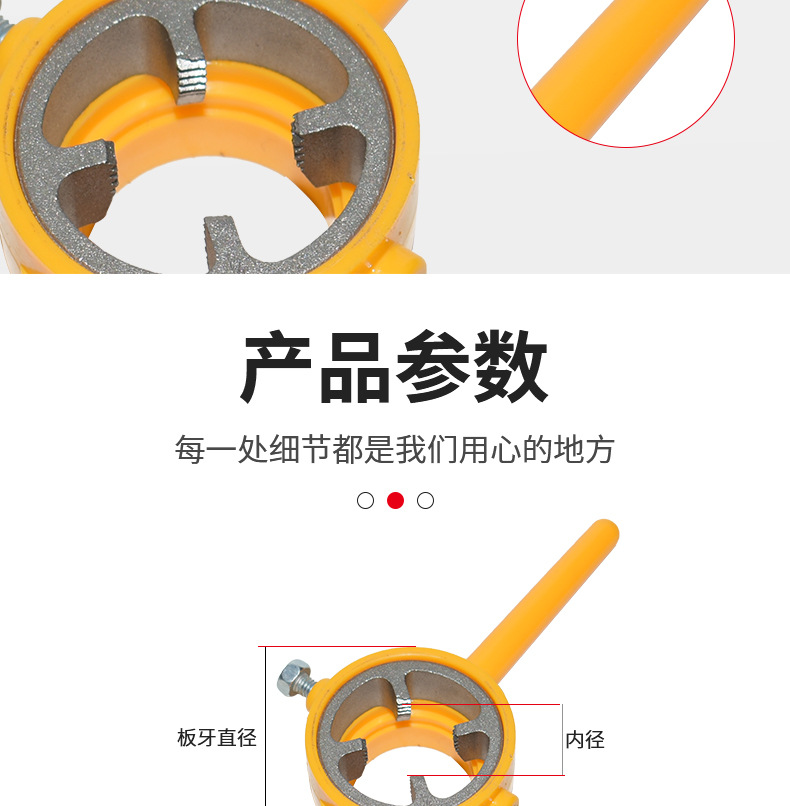 产品参数

每一处细节都是我们用心的地方

板牙直径

内径