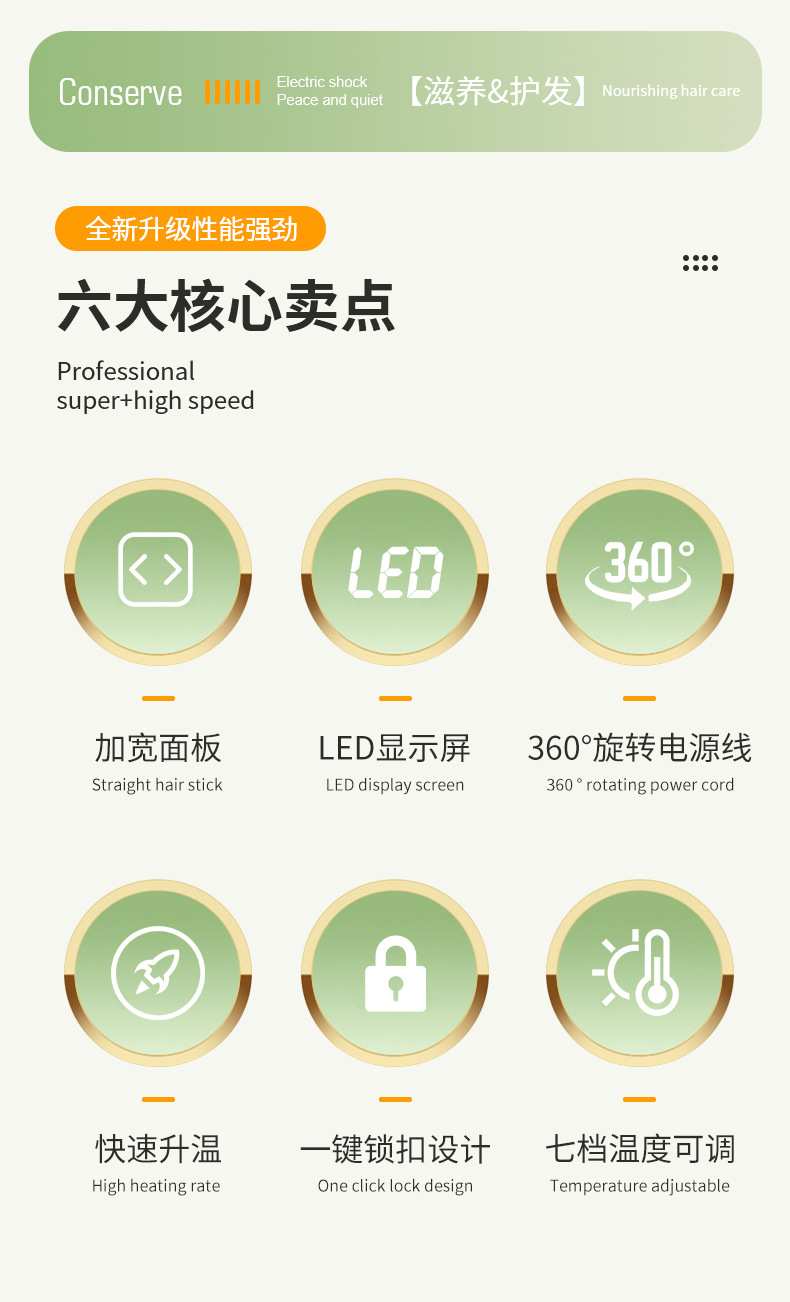 Conserve

Electric shock
Peace and quiet

【滋养&护发】

Nourishing hair care

全新升级性能强劲

六大核心卖点

Professional
super+high speed

LED

360°

加宽面板
Straight hair stick

LED显示屏
LED display screen

360°旋转电源线
360 ° rotating power cord

快速升温
High heating rate

一键锁扣设计
One click lock design

七档温度可调
Temperature adjustable