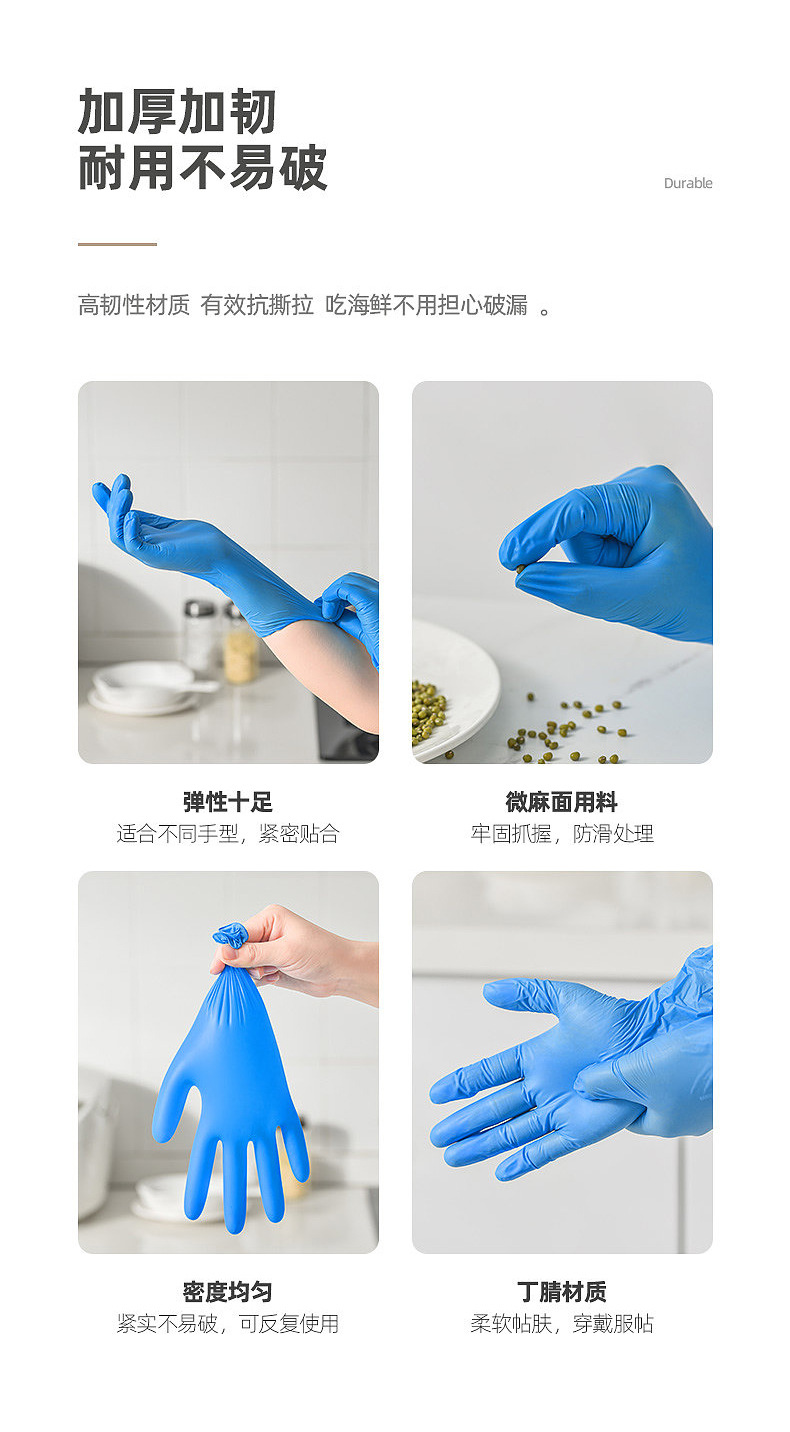 加厚加韧
耐用不易破

Durable

高韧性材质 有效抗撕拉 吃海鲜不用担心破漏 。

弹性十足
适合不同手型，紧密贴合

微麻面用料
牢固抓握，防滑处理

密度均匀
紧实不易破，可反复使用

丁腈材质
柔软帖肤，穿戴服帖