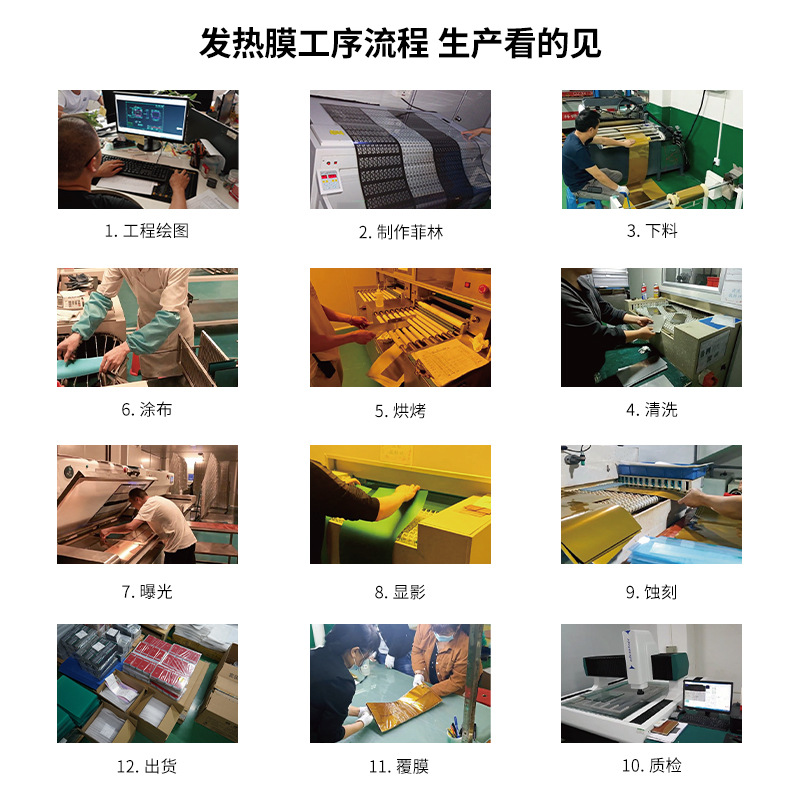 发热膜工序流程 生产看的见

1. 工程绘图

2. 制作菲林

3. 下料

6. 涂布

5. 烘烤

4. 清洗

7. 曝光

8. 显影

9. 蚀刻

12. 出货

11. 覆膜

10. 质检