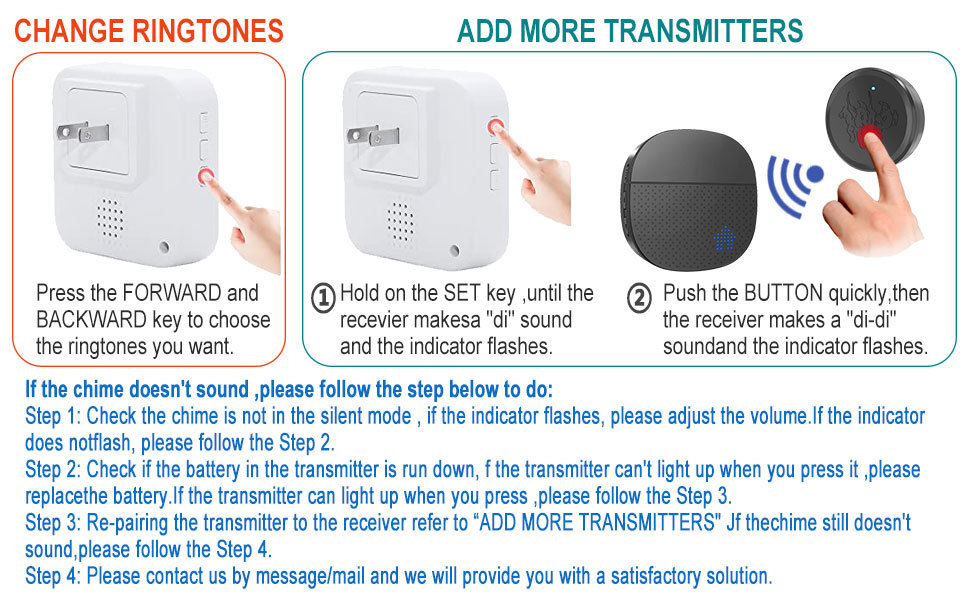 CHANGE RINGTONES

Press the FORWARD and BACKWARD key to choose the ringtones you want.

ADD MORE TRANSMITTERS

① Hold on the SET key ,until the recevier makesa "di" sound and the indicator flashes.

② Push the BUTTON quickly,then the receiver makes a "di-di" soundand the indicator flashes.

If the chime doesn't sound ,please follow the step below to do:
Step 1: Check the chime is not in the silent mode , if the indicator flashes, please adjust the volume.If the indicator does notflash, please follow the Step 2.
Step 2: Check if the battery in the transmitter is run down, f the transmitter can't light up when you press it ,please replacethe battery.If the transmitter can light up when you press ,please follow the Step 3.
Step 3: Re-pairing the transmitter to the receiver refer to "ADD MORE TRANSMITTERS" Jf thechime still doesn't sound,please follow the Step 4.
Step 4: Please contact us by message/mail and we will provide you with a satisfactory solution.