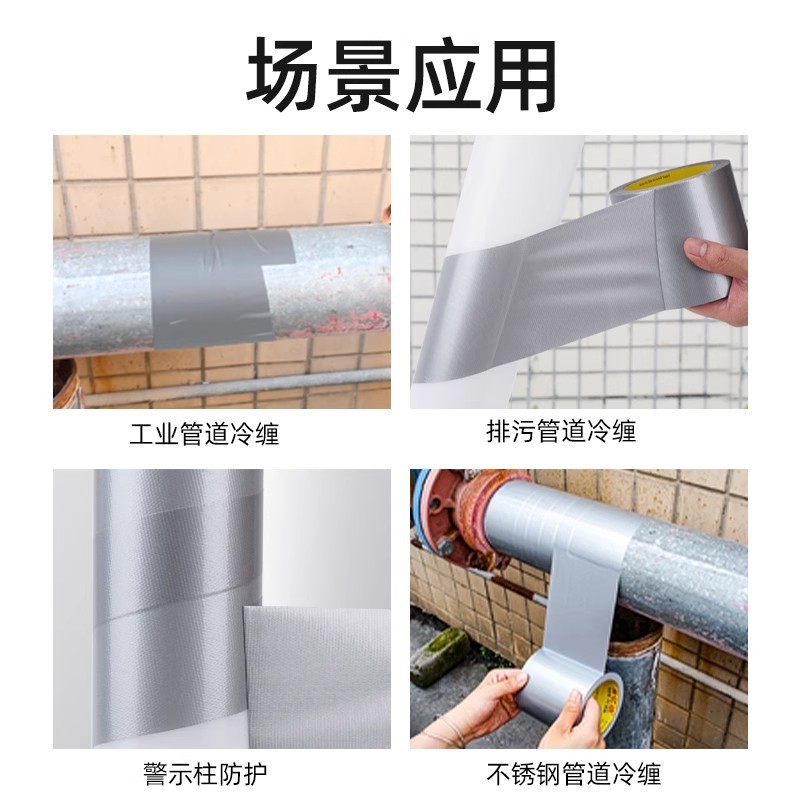 场景应用

工业管道冷缠

排污管道冷缠

警示柱防护

不锈钢管道冷缠