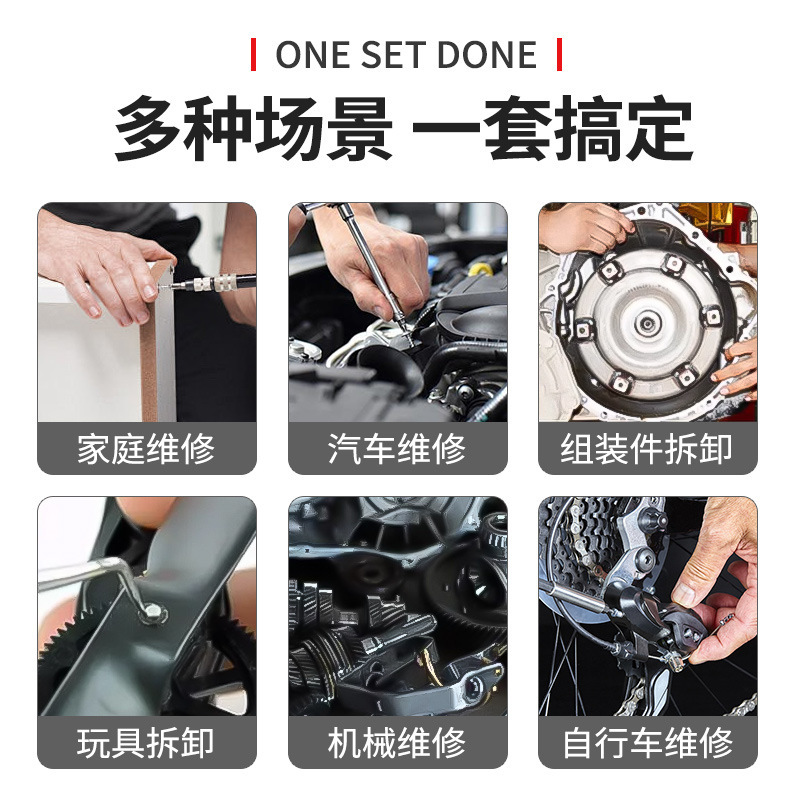 ONE SET DONE

多种场景 一套搞定

家庭维修

汽车维修

组装件拆卸

玩具拆卸

机械维修

自行车维修