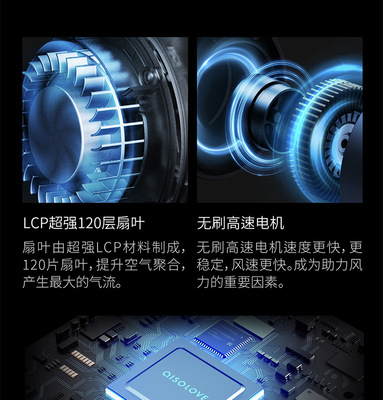 LCP超强120层扇叶

扇叶由超强LCP材料制成，120片扇叶，提升空气聚合，产生最大的气流。

无刷高速电机

无刷高速电机速度更快，更稳定，风速更快。成为助力风力的重要因素。

QISOLOVE