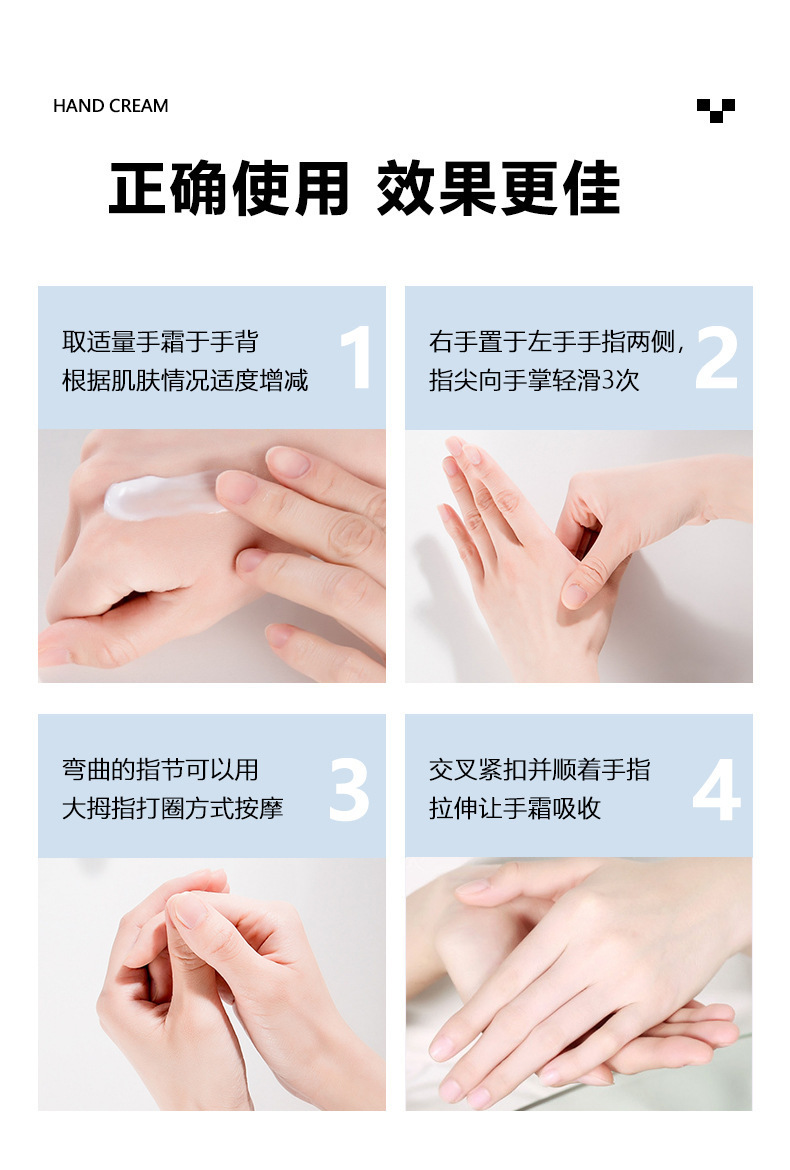 HAND CREAM

正确使用 效果更佳

取适量手霜于手背
根据肌肤情况适度增减
1

右手置于左手手指两侧，
指尖向手掌轻滑3次
2

弯曲的指节可以用
大拇指打圈方式按摩
3

交叉紧扣并顺着手指
拉伸让手霜吸收
4