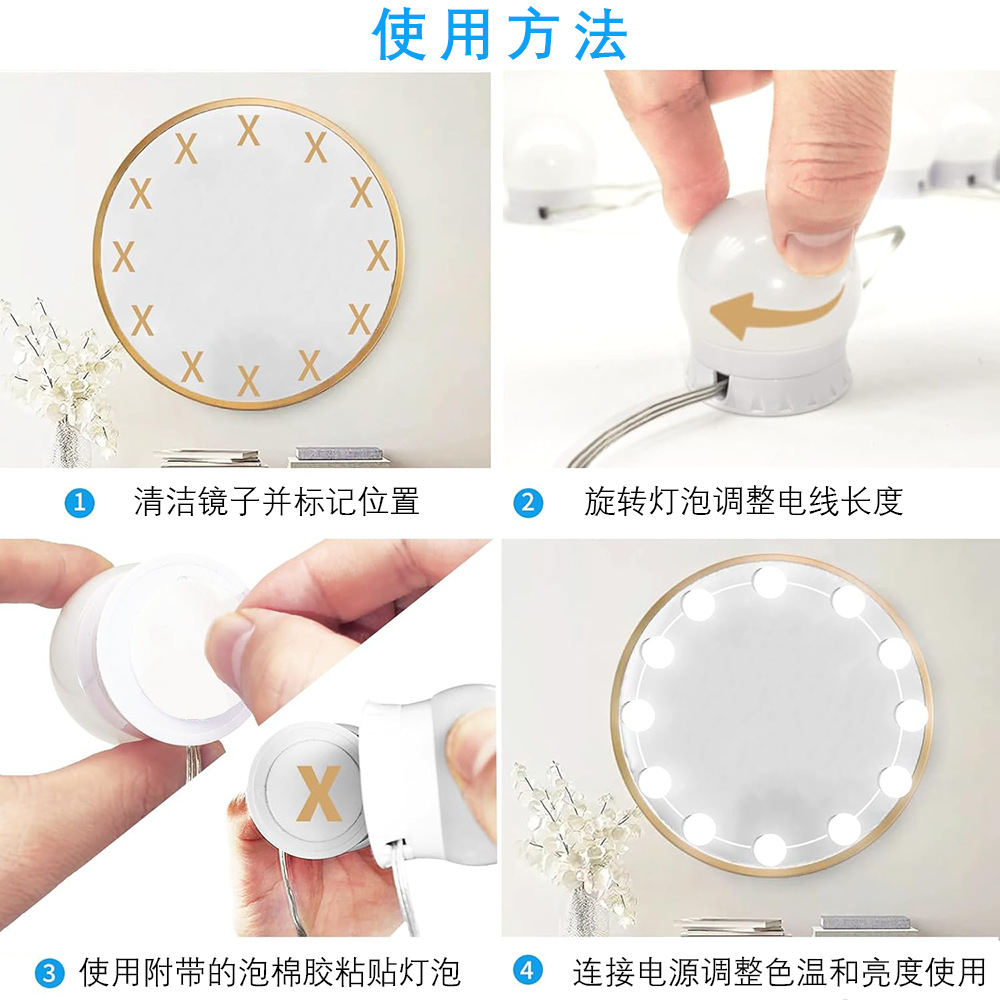 使用方法

X X X X X X X X X X X X

1 清洁镜子并标记位置

2 旋转灯泡调整电线长度

X

3 使用附带的泡棉胶粘贴灯泡

4 连接电源调整色温和亮度使用