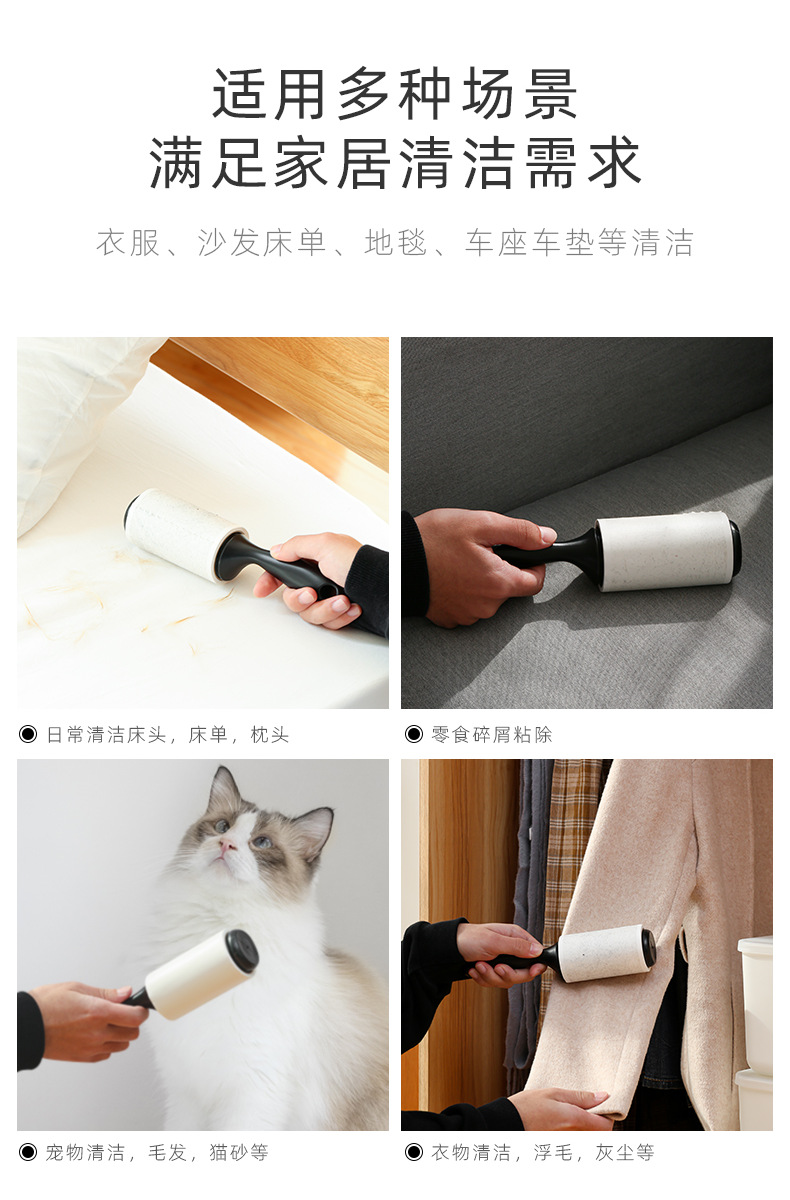 适用多种场景
满足家居清洁需求

衣服、沙发床单、地毯、车座车垫等清洁

◉ 日常清洁床头，床单，枕头

◉ 零食碎屑粘除

◉ 宠物清洁，毛发，猫砂等

◉ 衣物清洁，浮毛，灰尘等