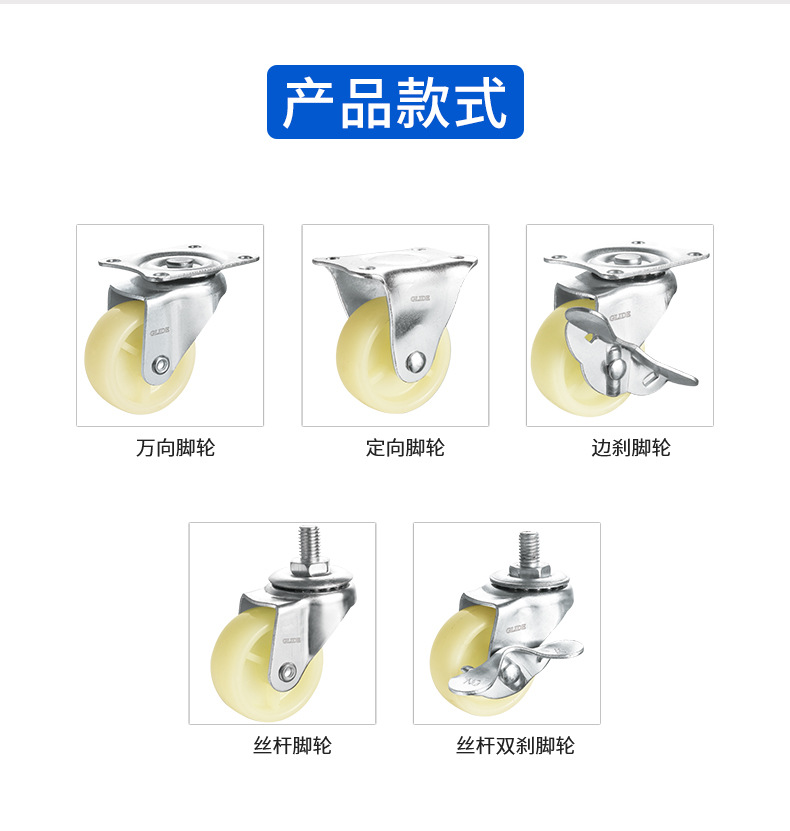 产品款式

GLIDE

万向脚轮

GLIDE

定向脚轮

GLIDE

边刹脚轮

GLIDE

丝杆脚轮

GLIDE

丝杆双刹脚轮