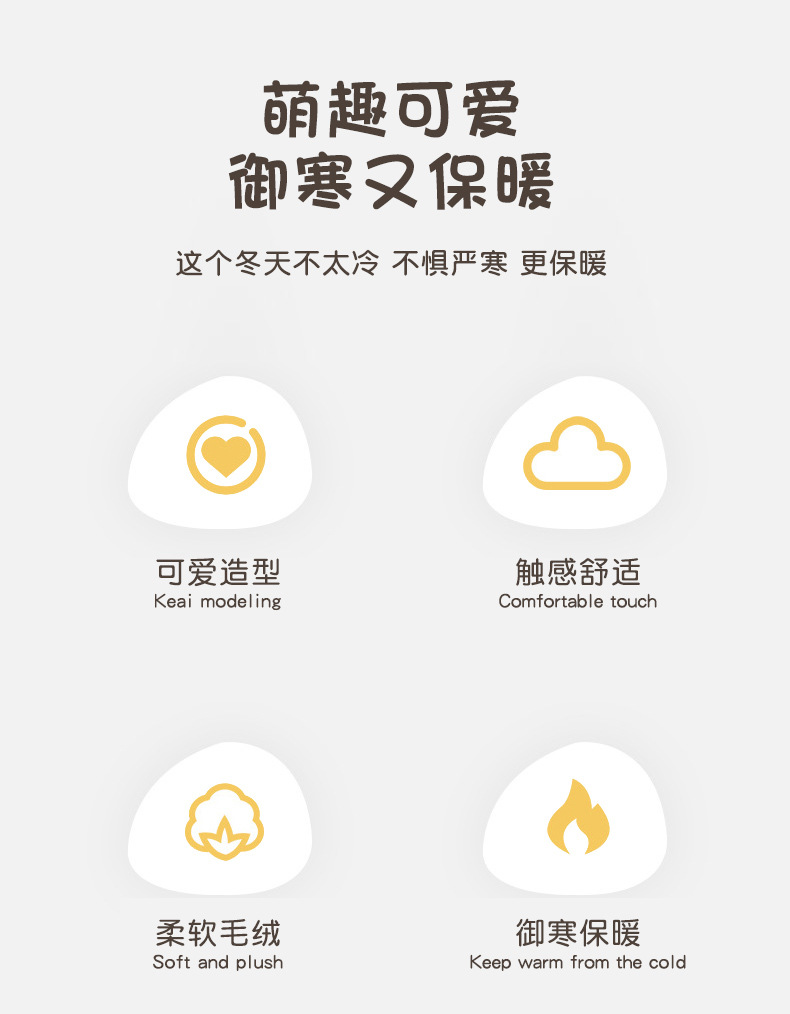 萌趣可爱
御寒又保暖

这个冬天不太冷 不惧严寒 更保暖

可爱造型
Keai modeling

触感舒适
Comfortable touch

柔软毛绒
Soft and plush

御寒保暖
Keep warm from the cold