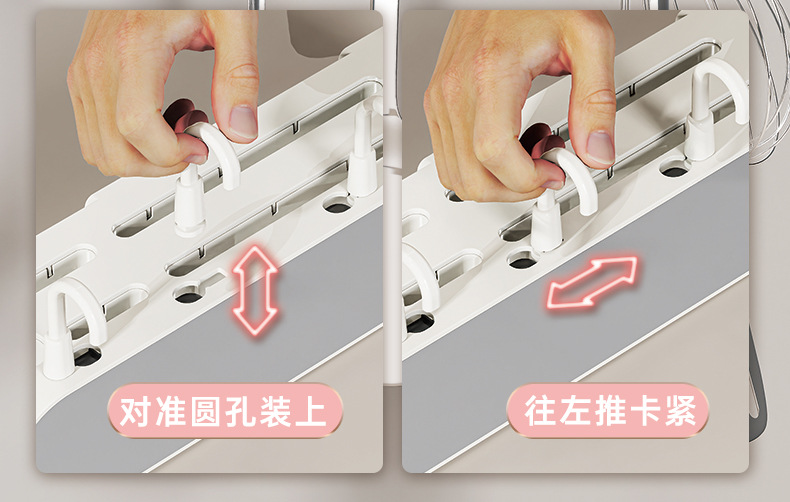 对准圆孔装上

往左推卡紧