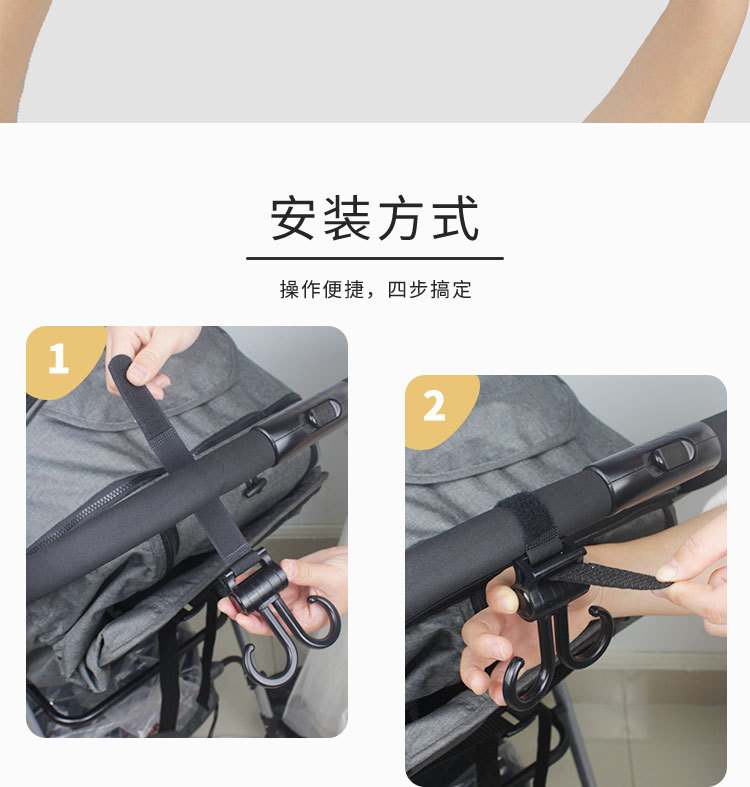 安装方式

操作便捷，四步搞定

1

2