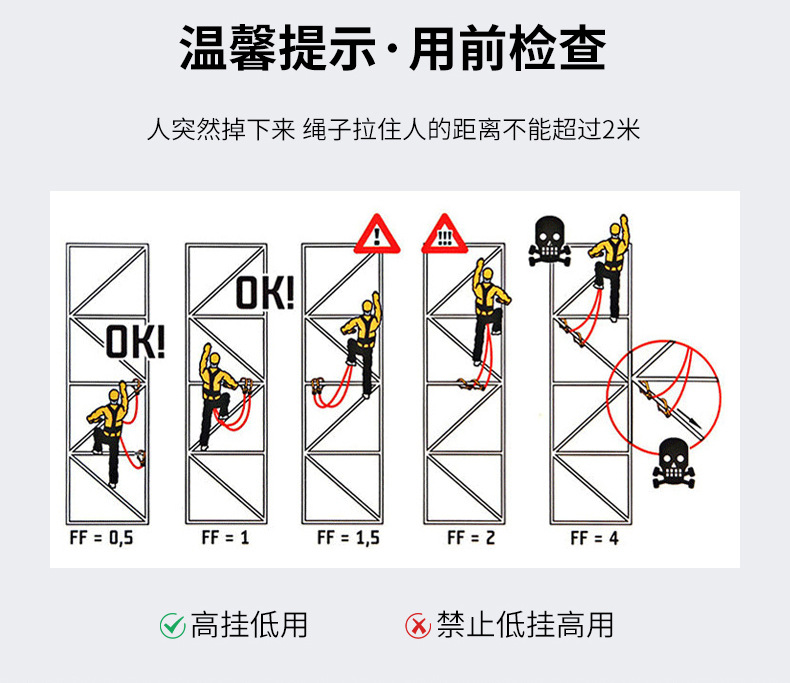 温馨提示·用前检查

人突然掉下来 绳子拉住人的距离不能超过2米

OK!

OK!

!

!!!

FF = 0,5

FF = 1

FF = 1,5

FF = 2

FF = 4

高挂低用

禁止低挂高用