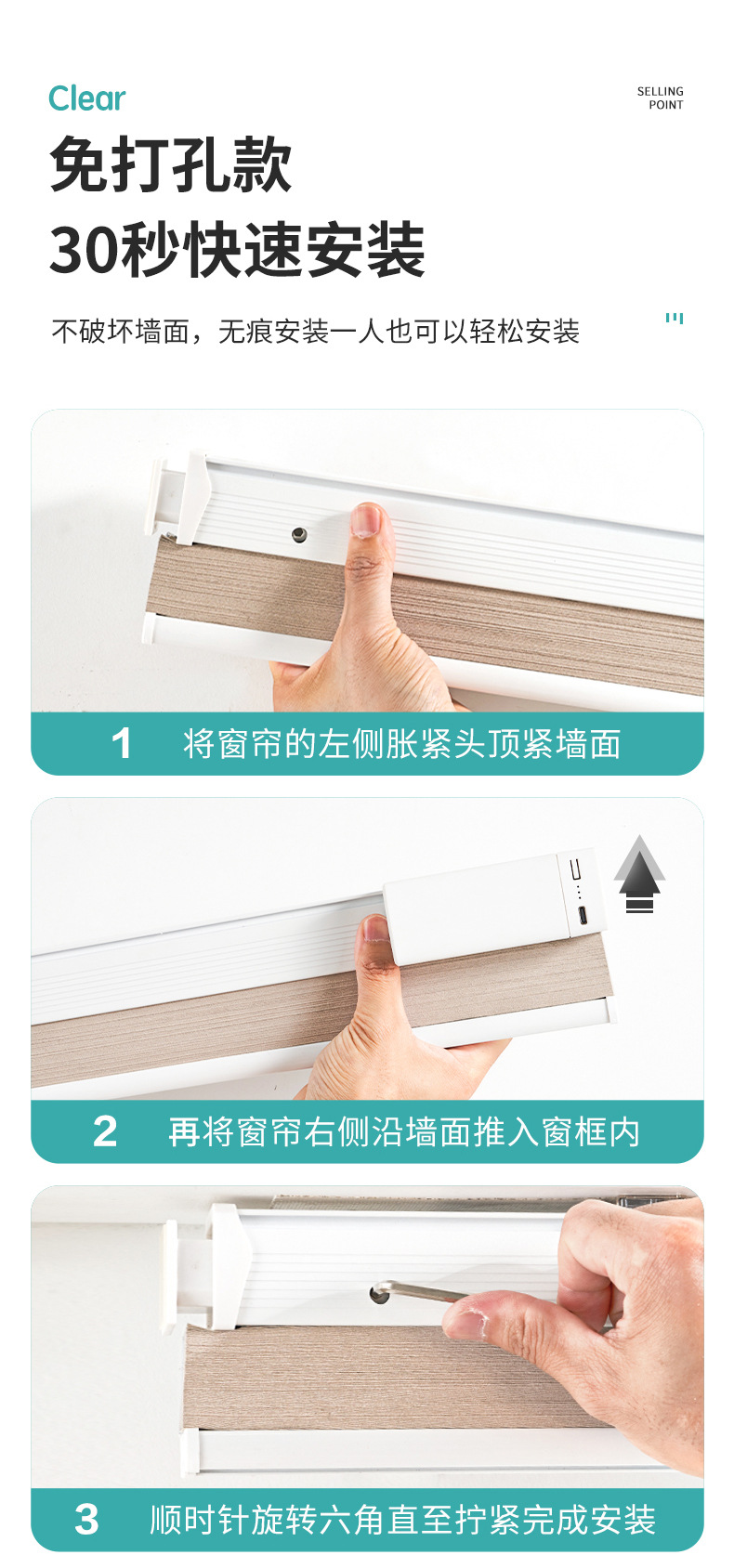 Clear

SELLING POINT

免打孔款
30秒快速安装

不破坏墙面，无痕安装一人也可以轻松安装

1 将窗帘的左侧胀紧头顶紧墙面

2 再将窗帘右侧沿墙面推入窗框内

3 顺时针旋转六角直至拧紧完成安装