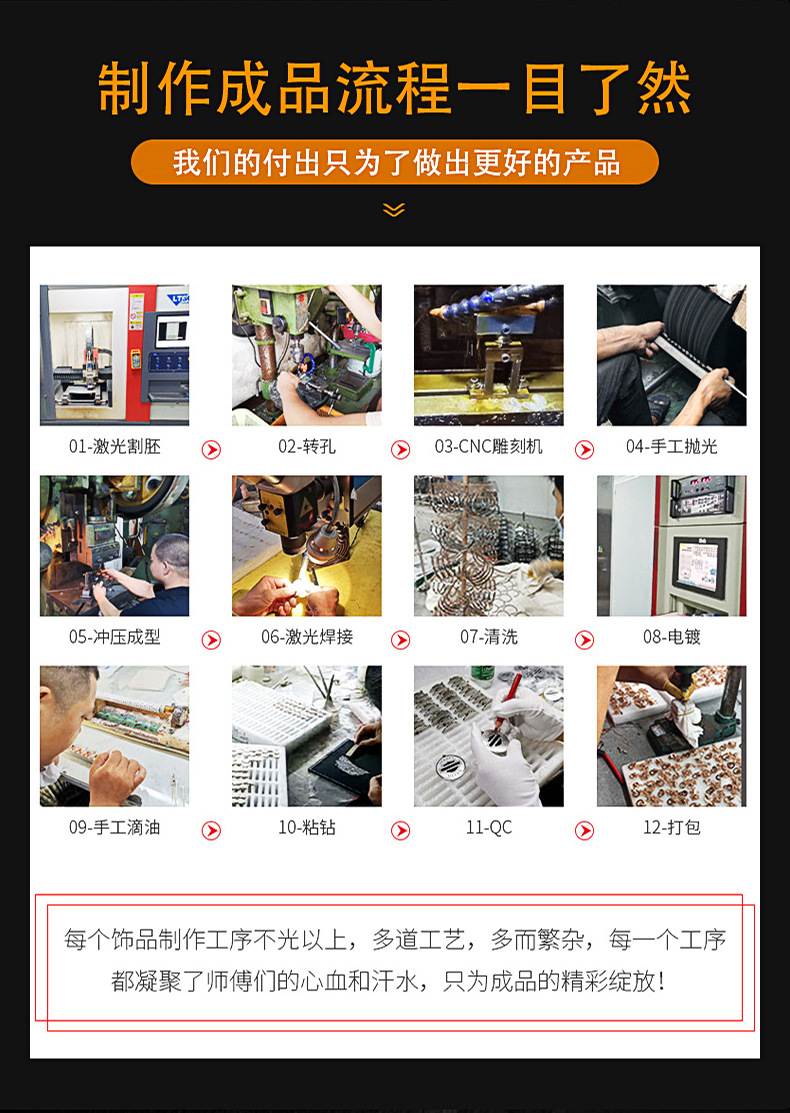 制作成品流程一目了然

我们的付出只为了做出更好的产品

01-激光割胚

02-转孔

03-CNC雕刻机

04-手工抛光

05-冲压成型

06-激光焊接

07-清洗

08-电镀

09-手工滴油

10-粘钻

11-QC

12-打包

每个饰品制作工序不光以上，多道工艺，多而繁杂，每一个工序都凝聚了师傅们的心血和汗水，只为成品的精彩绽放！