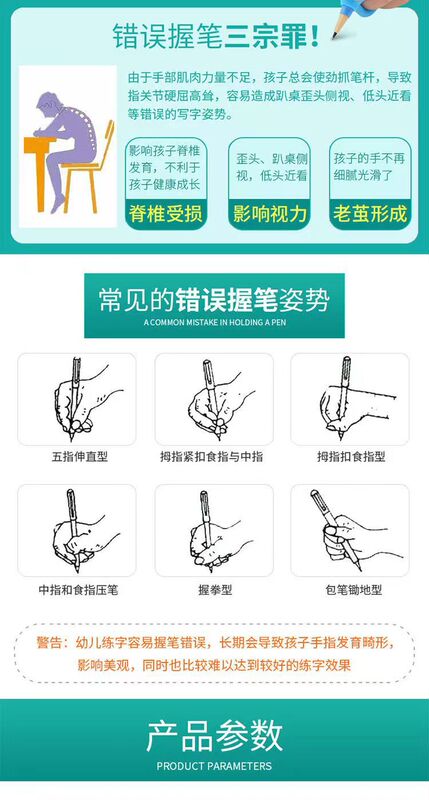 错误握笔三宗罪!

由于手部肌肉力量不足，孩子总会使劲抓笔杆，导致指关节硬屈高耸，容易造成趴桌歪头侧视、低头近看等错误的写字姿势。

影响孩子脊椎发育，不利于孩子健康成长

脊椎受损

歪头、趴桌侧视，低头近看

影响视力

孩子的手不再细腻光滑了

老茧形成

常见的错误握笔姿势

A COMMON MISTAKE IN HOLDING A PEN

五指伸直型

拇指紧扣食指与中指

拇指扣食指型

中指和食指压笔

握拳型

包笔锄地型

警告：幼儿练字容易握笔错误，长期会导致孩子手指发育畸形，影响美观，同时也比较难以达到较好的练字效果

产品参数

PRODUCT PARAMETERS