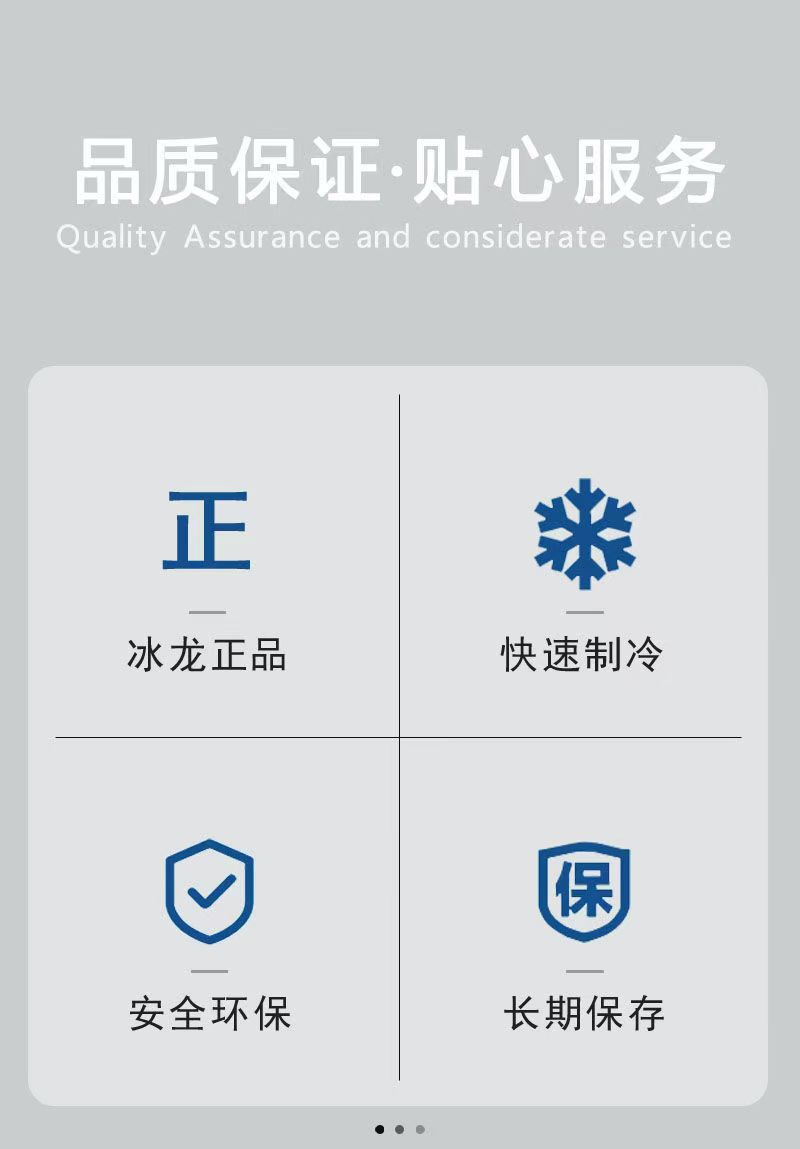 品质保证·贴心服务
Quality Assurance and considerate service

正
冰龙正品

快速制冷

安全环保

保
长期保存