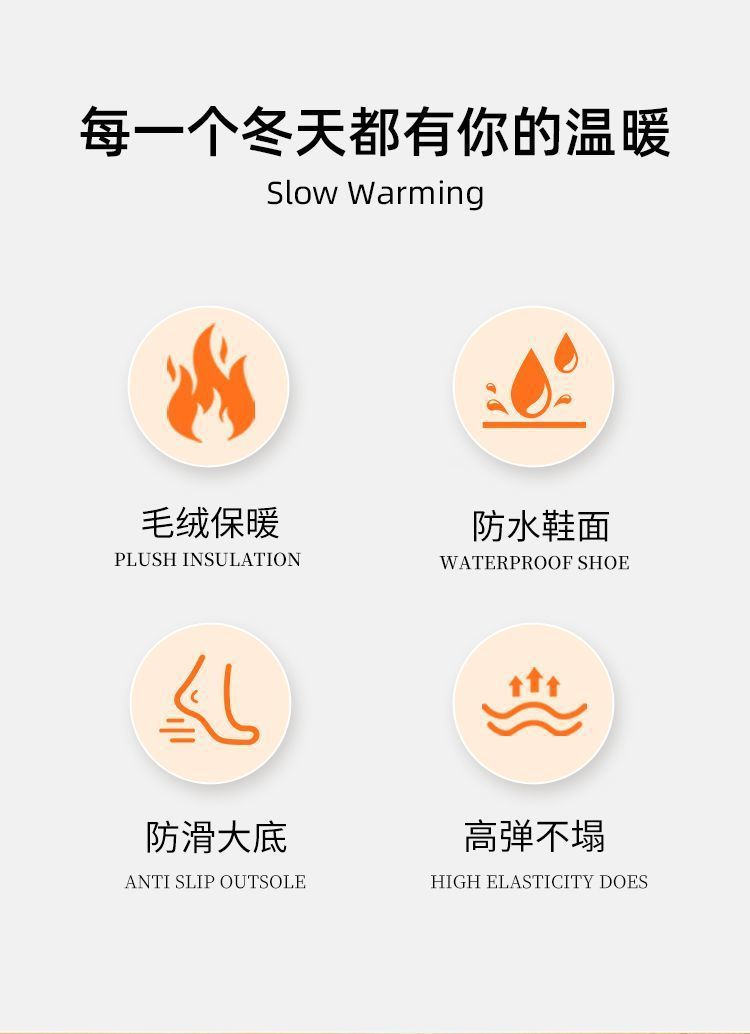 每一个冬天都有你的温暖
Slow Warming

毛绒保暖
PLUSH INSULATION

防水鞋面
WATERPROOF SHOE

防滑大底
ANTI SLIP OUTSOLE

高弹不塌
HIGH ELASTICITY DOES