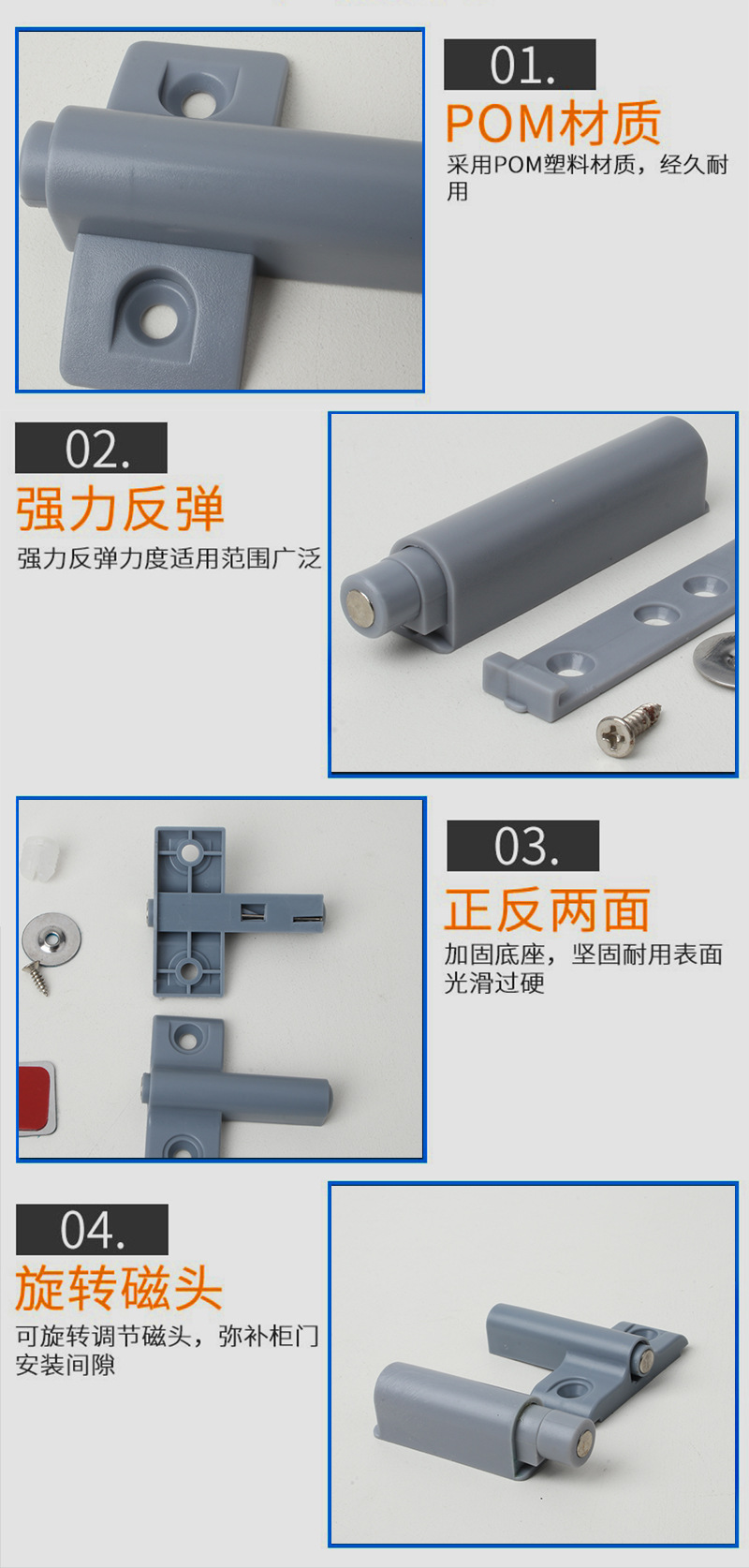 01.

POM材质

采用POM塑料材质，经久耐用

02.

强力反弹

强力反弹力度适用范围广泛

03.

正反两面

加固底座，坚固耐用表面光滑过硬

04.

旋转磁头

可旋转调节磁头，弥补柜门安装间隙