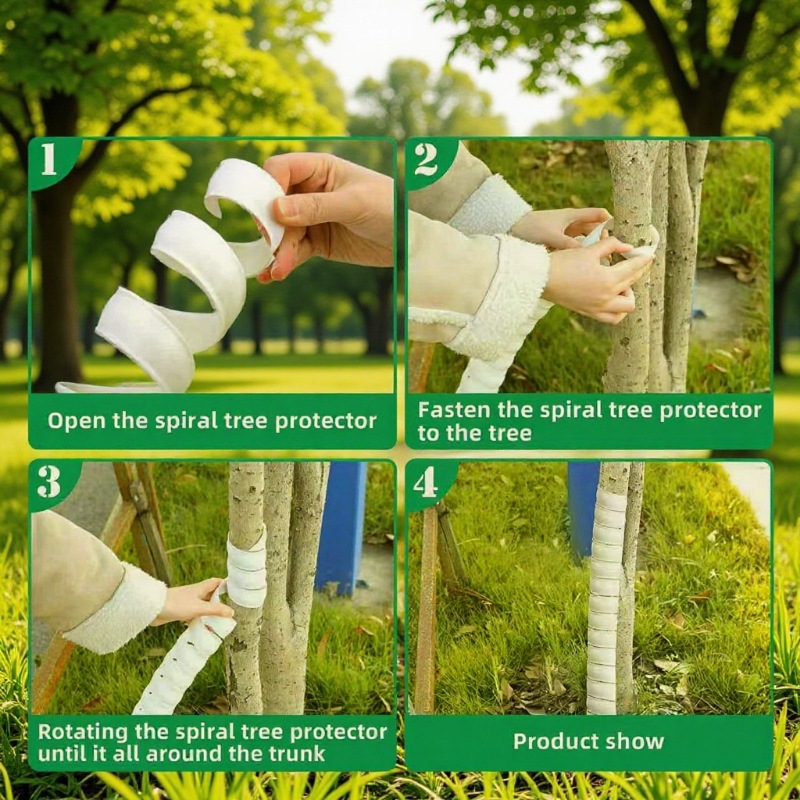 1

Open the spiral tree protector

2

Fasten the spiral tree protector to the tree

3

Rotating the spiral tree protector until it all around the trunk

4

Product show