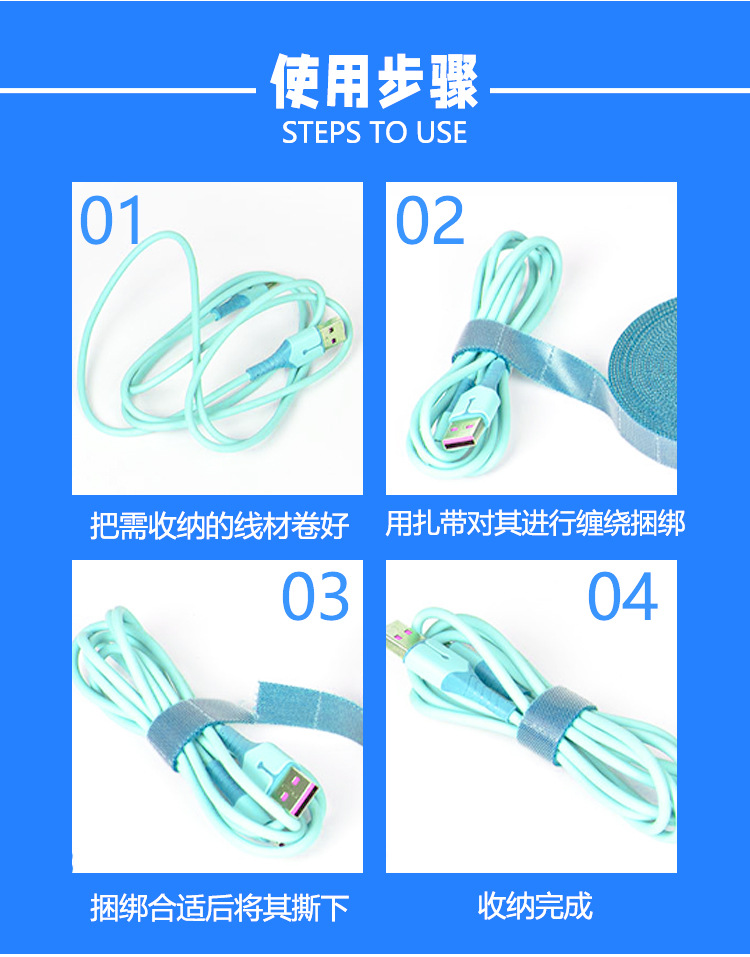 使用步骤
STEPS TO USE

01
把需收纳的线材卷好

02
用扎带对其进行缠绕捆绑

03
捆绑合适后将其撕下

04
收纳完成