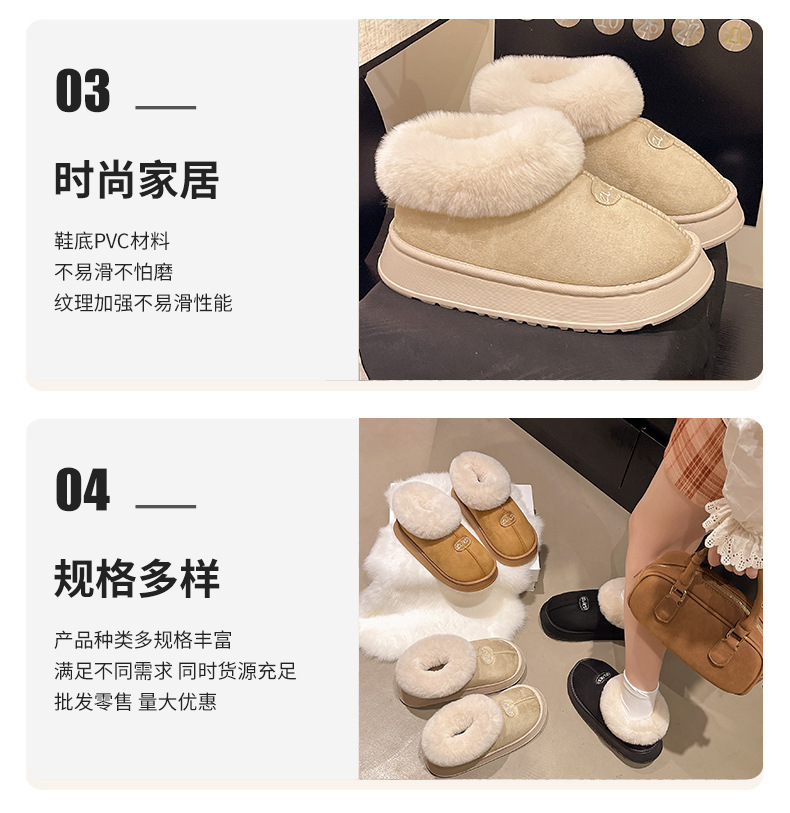 03

时尚家居

鞋底PVC材料
不易滑不怕磨
纹理加强不易滑性能

04

规格多样

产品种类多规格丰富
满足不同需求 同时货源充足
批发零售 量大优惠