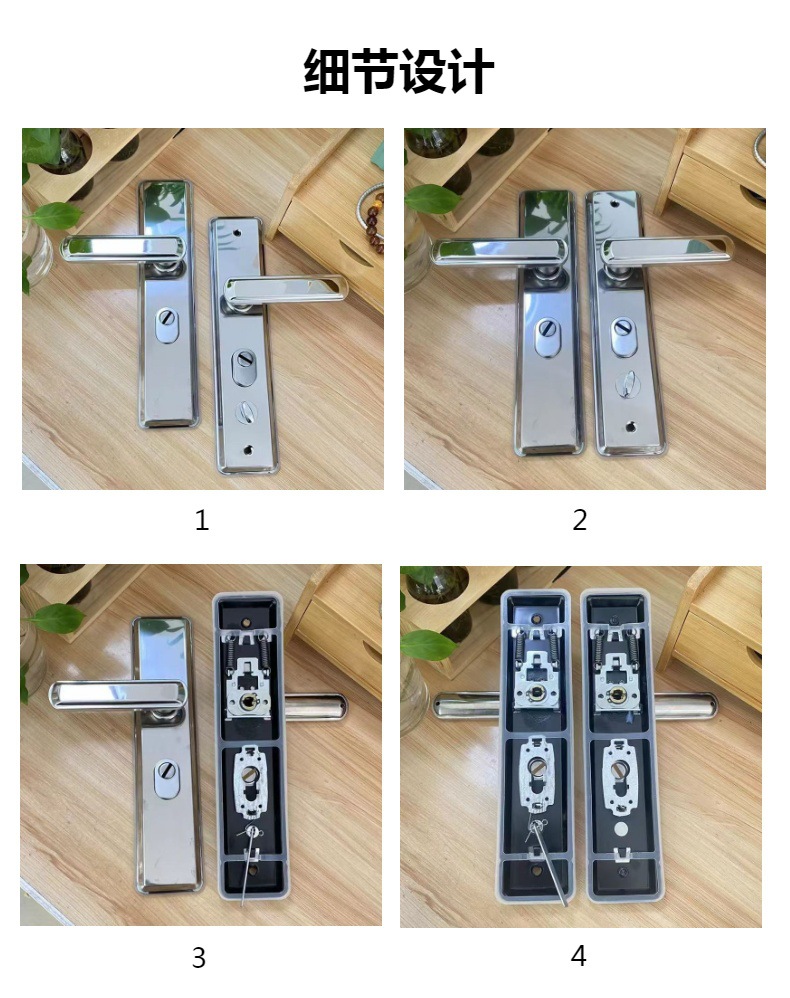 细节设计

1

2

3

4