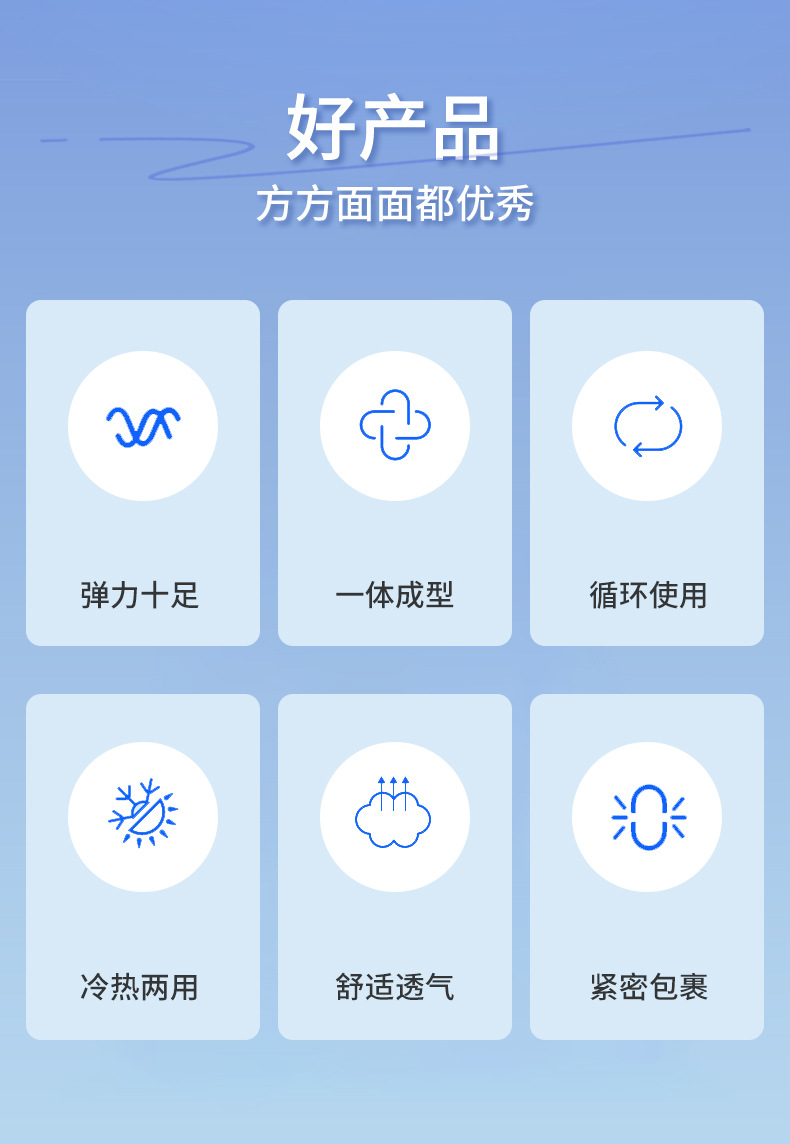 好产品
方方面面都优秀

弹力十足

一体成型

循环使用

冷热两用

舒适透气

紧密包裹